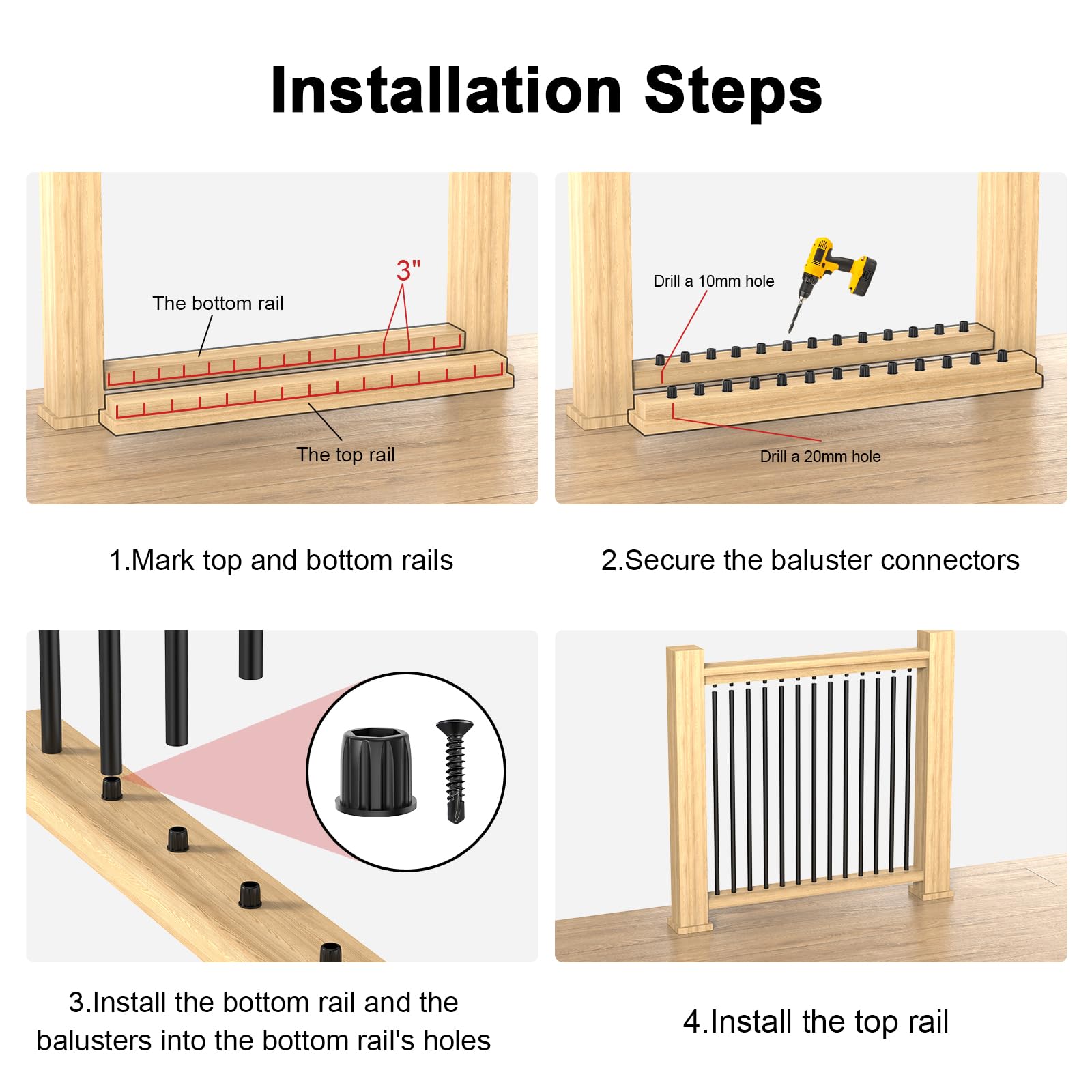 Installation Steps

3"

The bottom rail

The top rail

1.Mark top and bottom rails

Drill a 10mm hole

Drill a 20mm hole

2.Secure the baluster connectors

3.Install the bottom rail and the balusters into the bottom rail's holes

4.Install the top rail