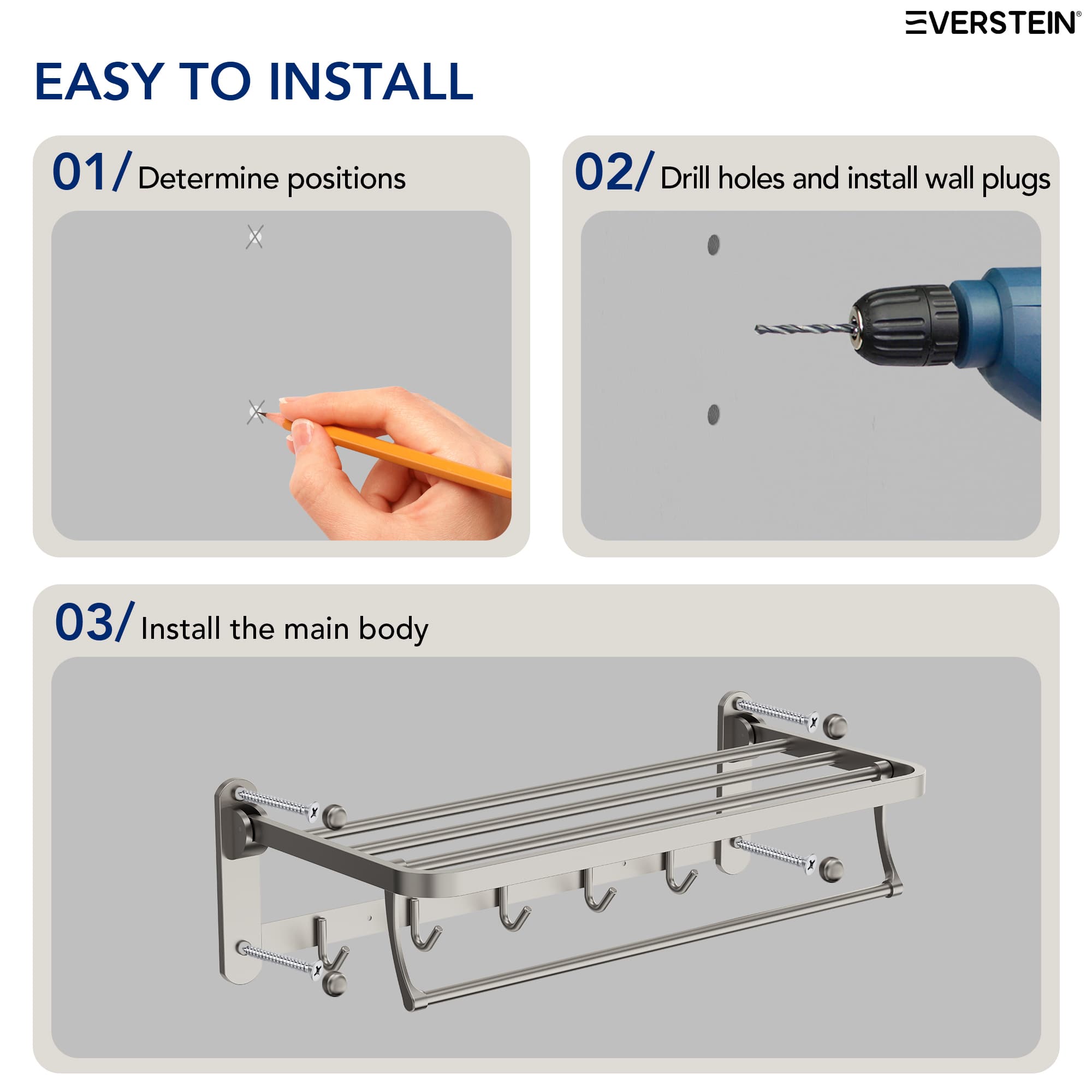 EVERSTEIN®

EASY TO INSTALL

01/ Determine positions

02/ Drill holes and install wall plugs

03/ Install the main body