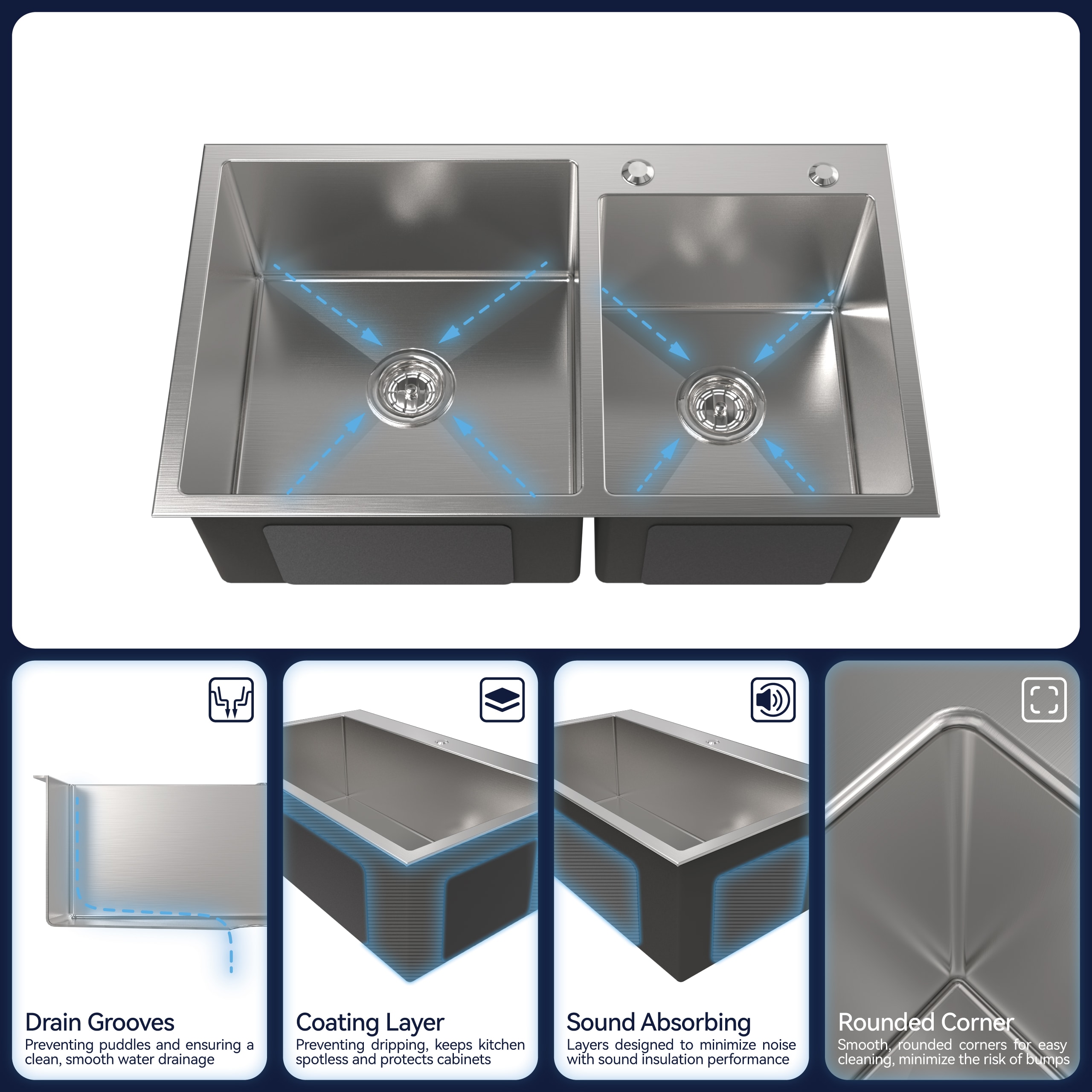 Drain Grooves
Preventing puddles and ensuring a clean, smooth water drainage

Coating Layer
Preventing dripping, keeps kitchen spotless and protects cabinets

Sound Absorbing
Layers designed to minimize noise with sound insulation performance

Rounded Corner
Smooth, rounded corners for easy cleaning, minimize the risk of bumps