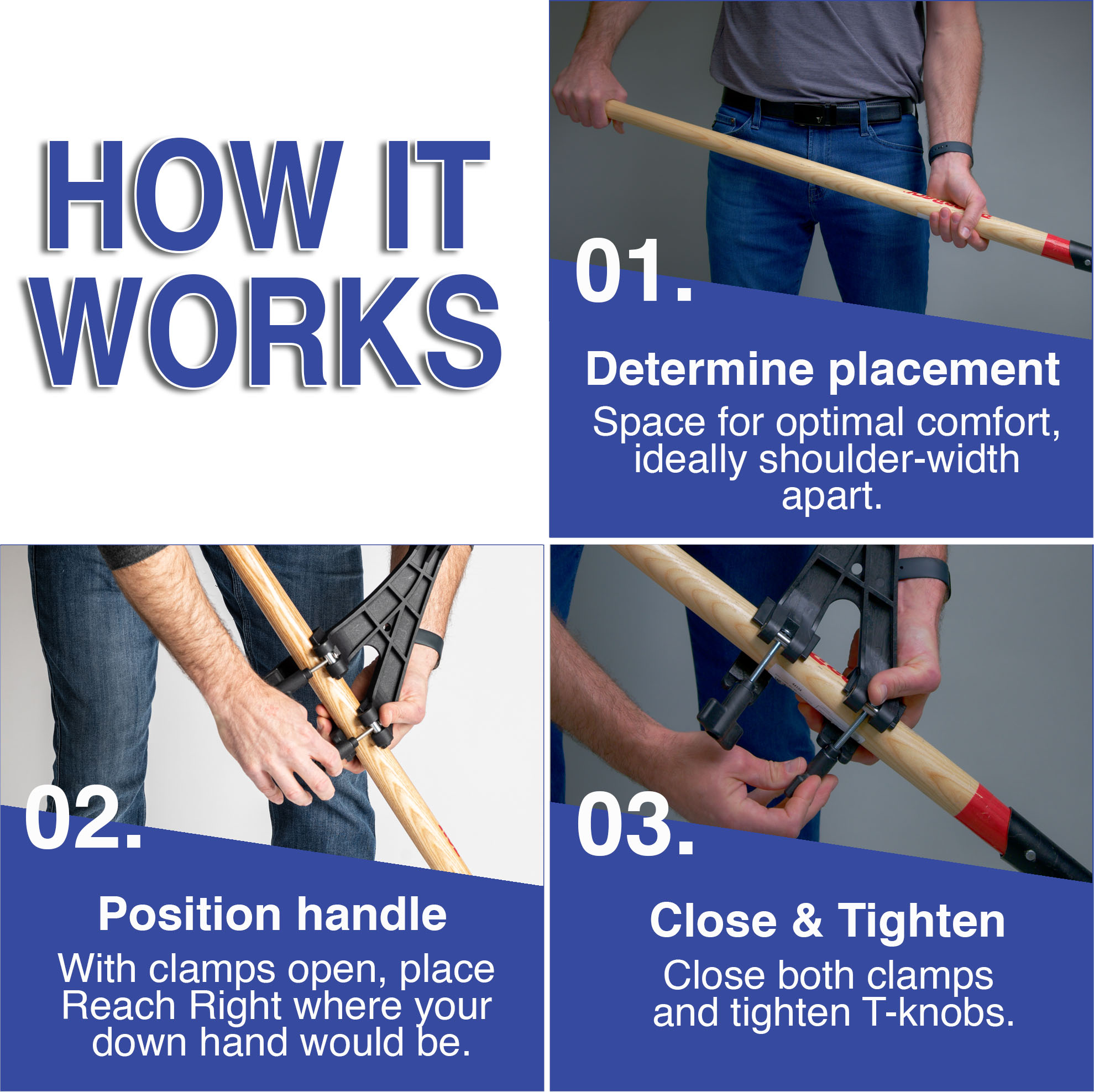 HOW IT WORKS

01.

Determine placement

Space for optimal comfort, ideally shoulder-width apart.

02.

Position handle

With clamps open, place Reach Right where your down hand would be.

03.

Close & Tighten

Close both clamps and tighten T-knobs.