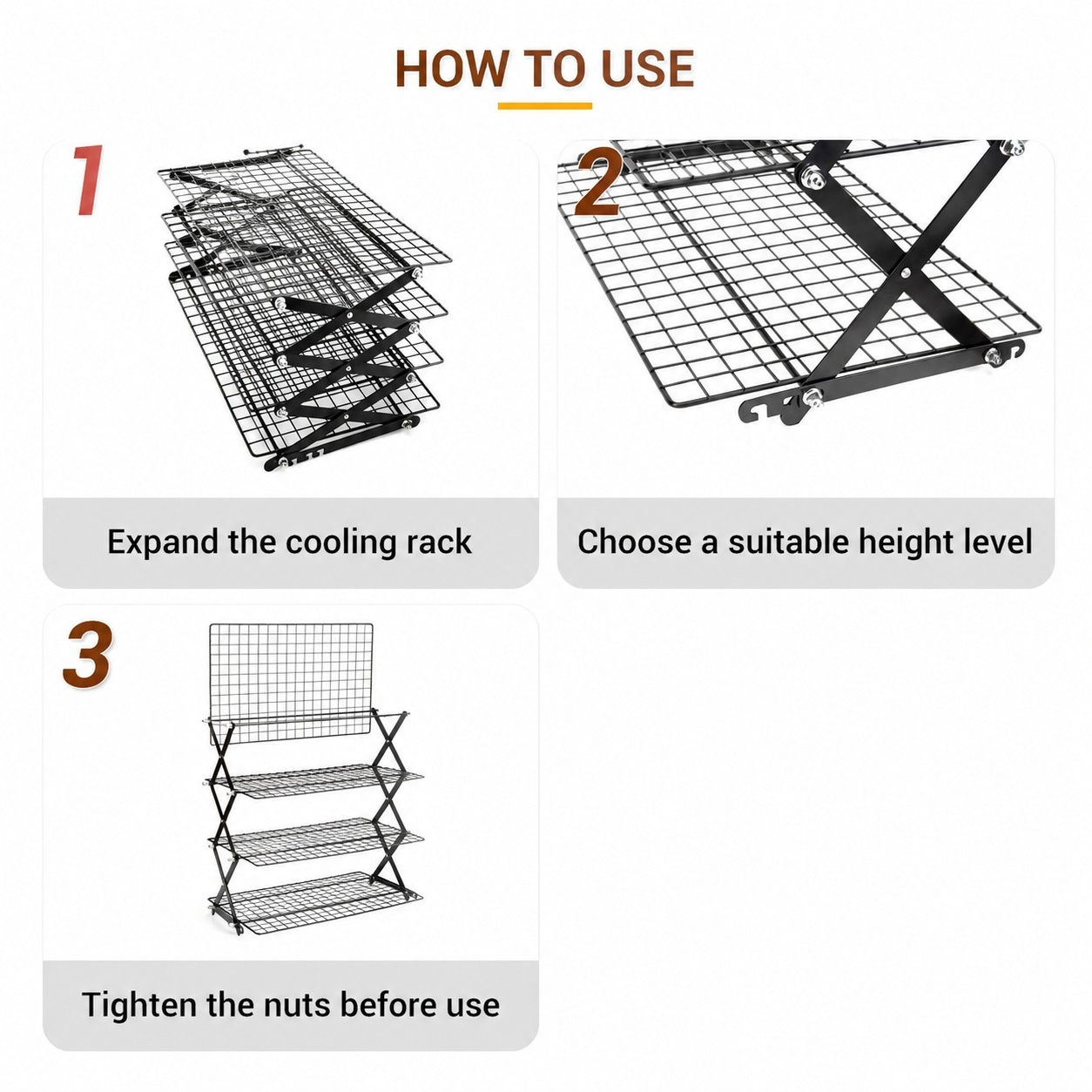 HOW TO USE

1

Expand the cooling rack

2

Choose a suitable height level

3

Tighten the nuts before use