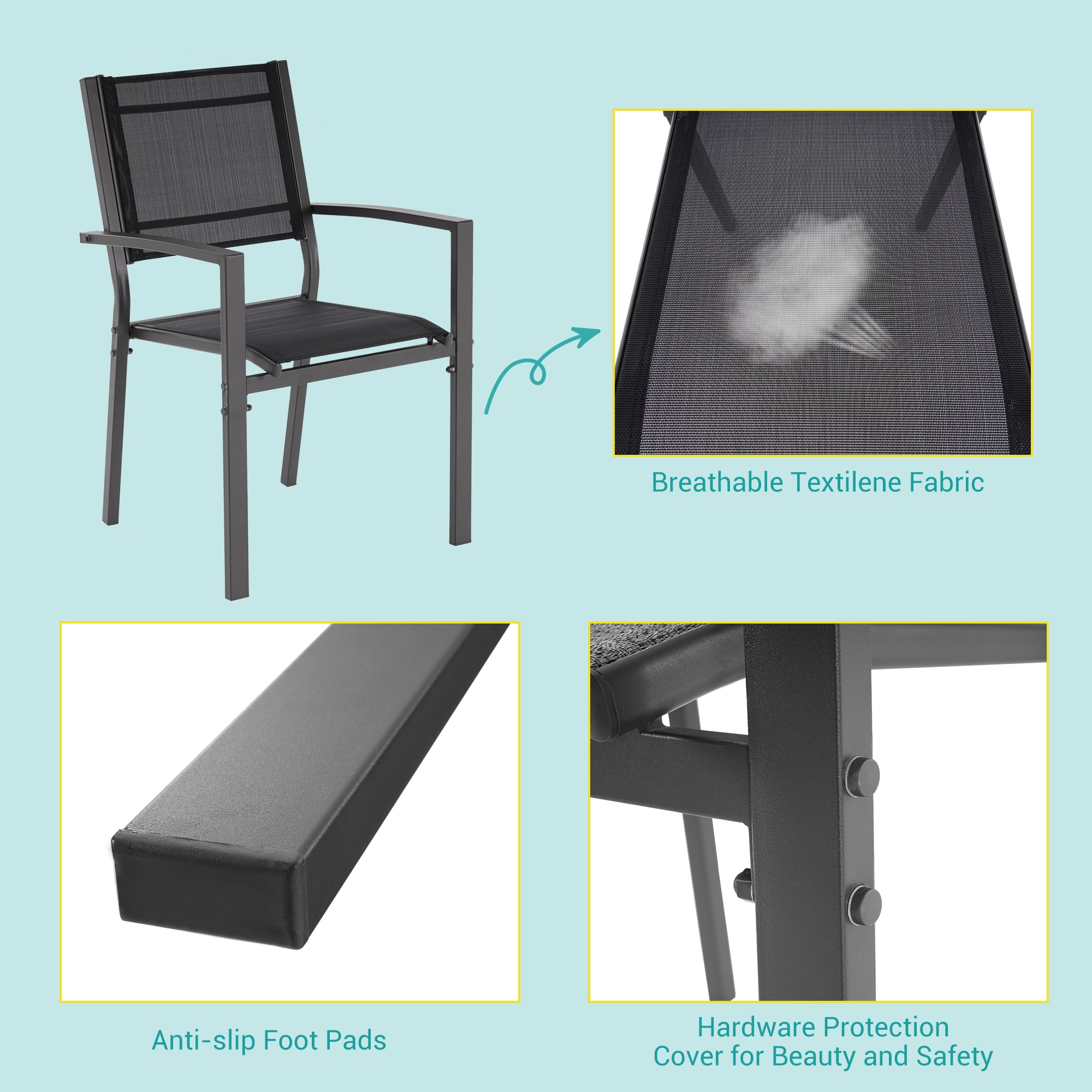 Breathable Textilene Fabric

Anti-slip Foot Pads

Hardware Protection
Cover for Beauty and Safety