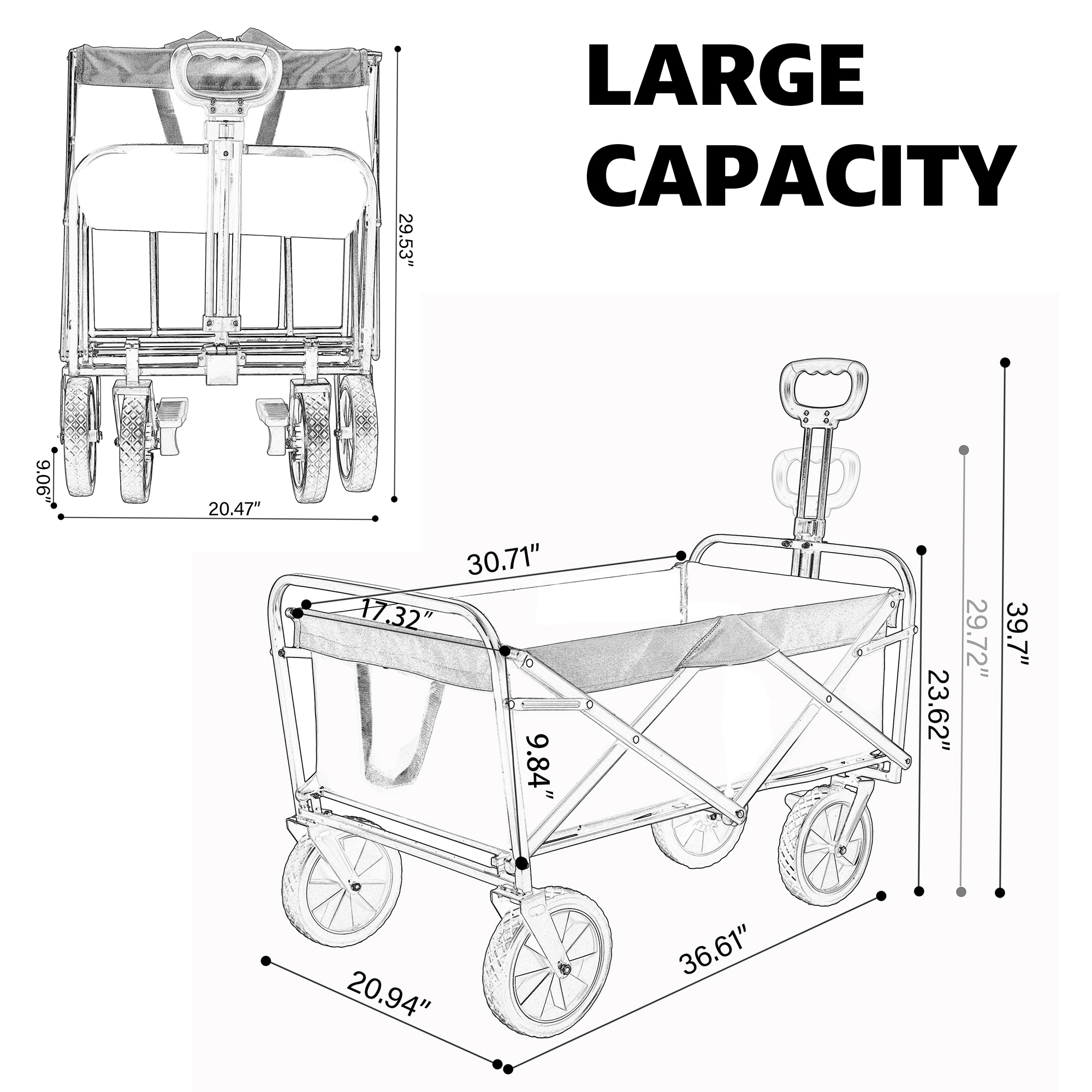 LARGE CAPACITY

29.53"

9.06"

20.47"

30.71"

17.32"

9.84"

23.62"

29.72"

39.7"

36.61"

20.94"