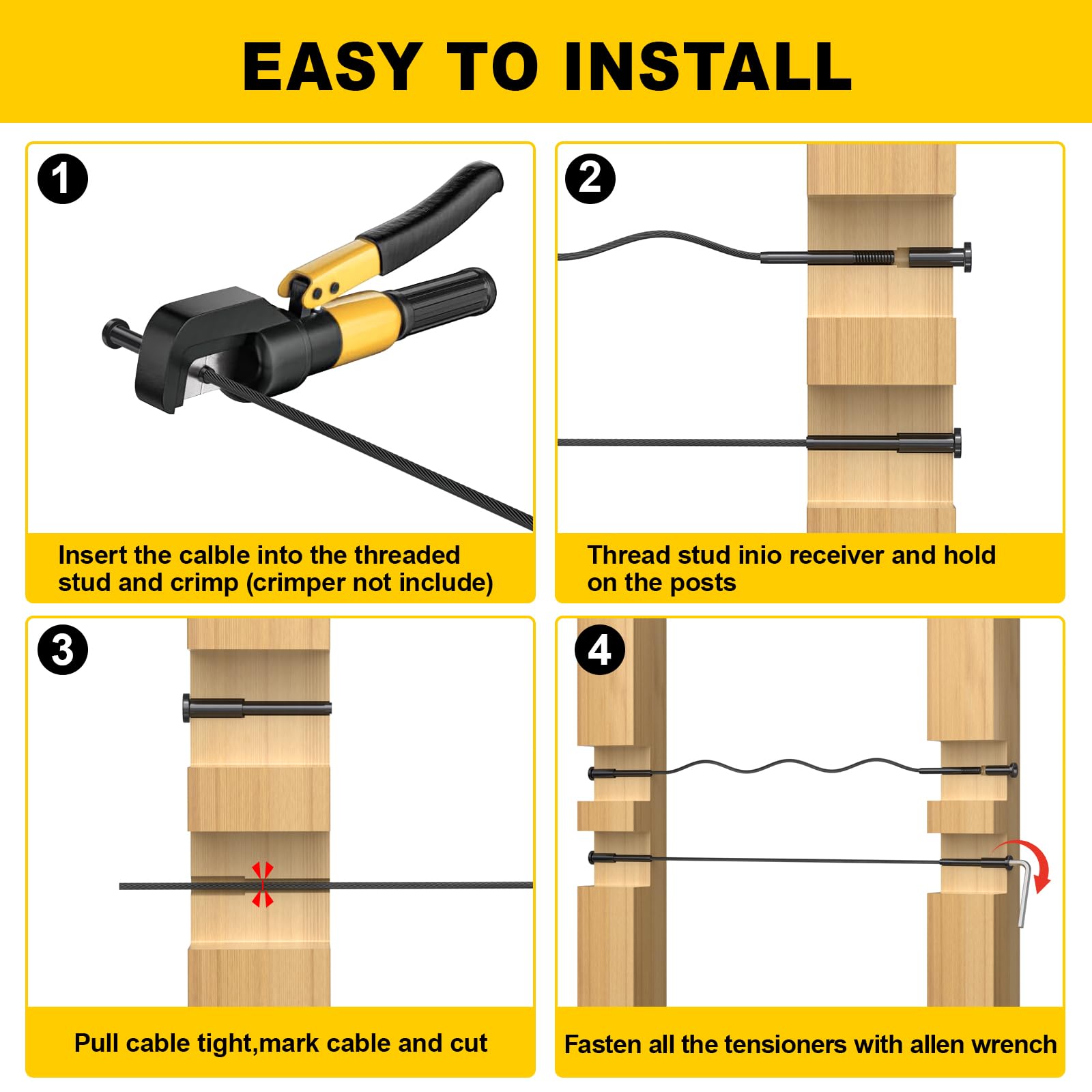 EASY TO INSTALL

1

Insert the calble into the threaded stud and crimp (crimper not include)

2

Thread stud inio receiver and hold on the posts

3

Pull cable tight,mark cable and cut

4

Fasten all the tensioners with allen wrench