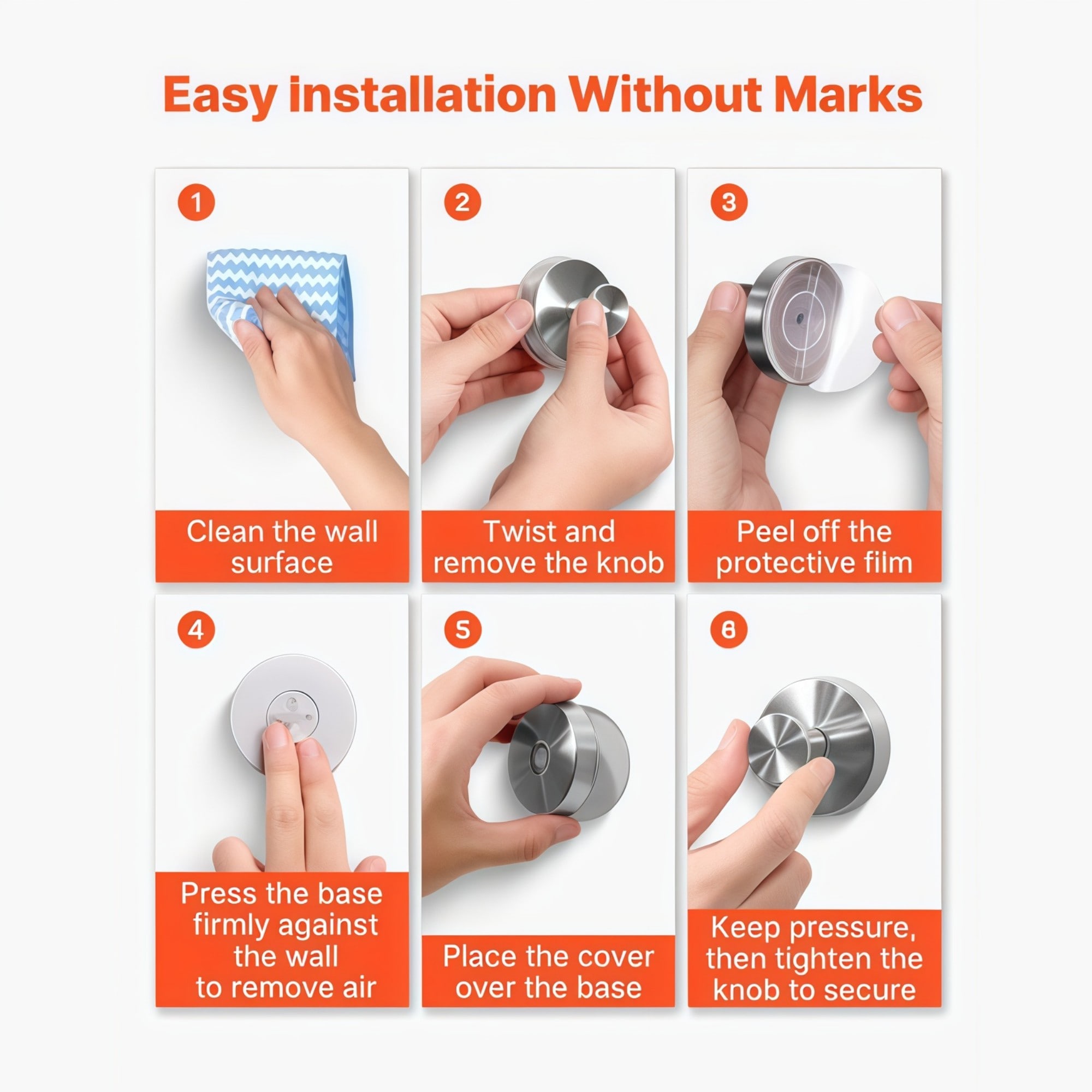 Easy installation Without Marks

1

Clean the wall surface

2

Twist and remove the knob

3

Peel off the protective film

4

Press the base firmly against the wall to remove air

5

Place the cover over the base

6

Keep pressure, then tighten the knob to secure