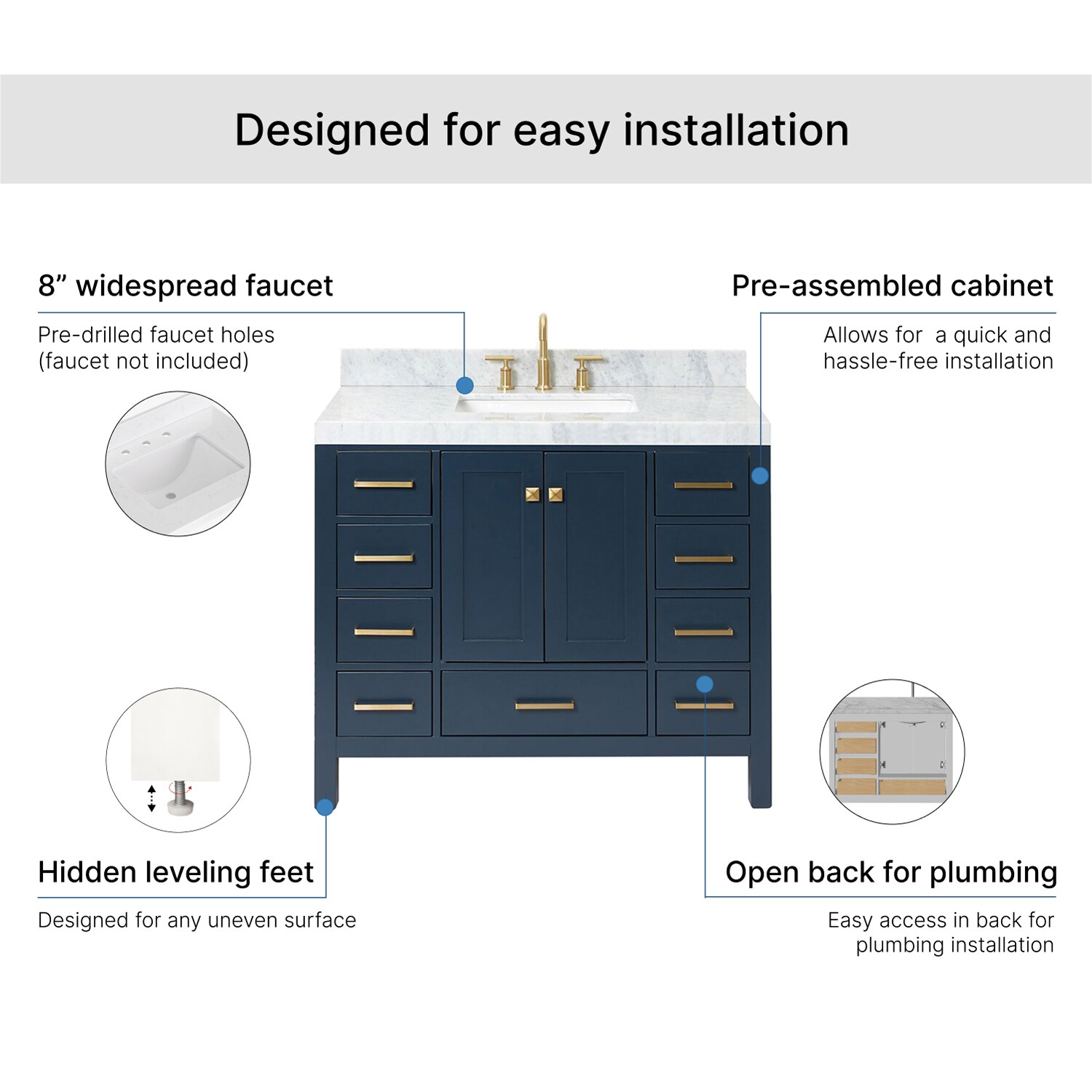 Designed for easy installation

8” widespread faucet

Pre-drilled faucet holes (faucet not included)

Pre-assembled cabinet

Allows for  a quick and hassle-free installation

Hidden leveling feet

Designed for any uneven surface

Open back for plumbing

Easy access in back for plumbing installation