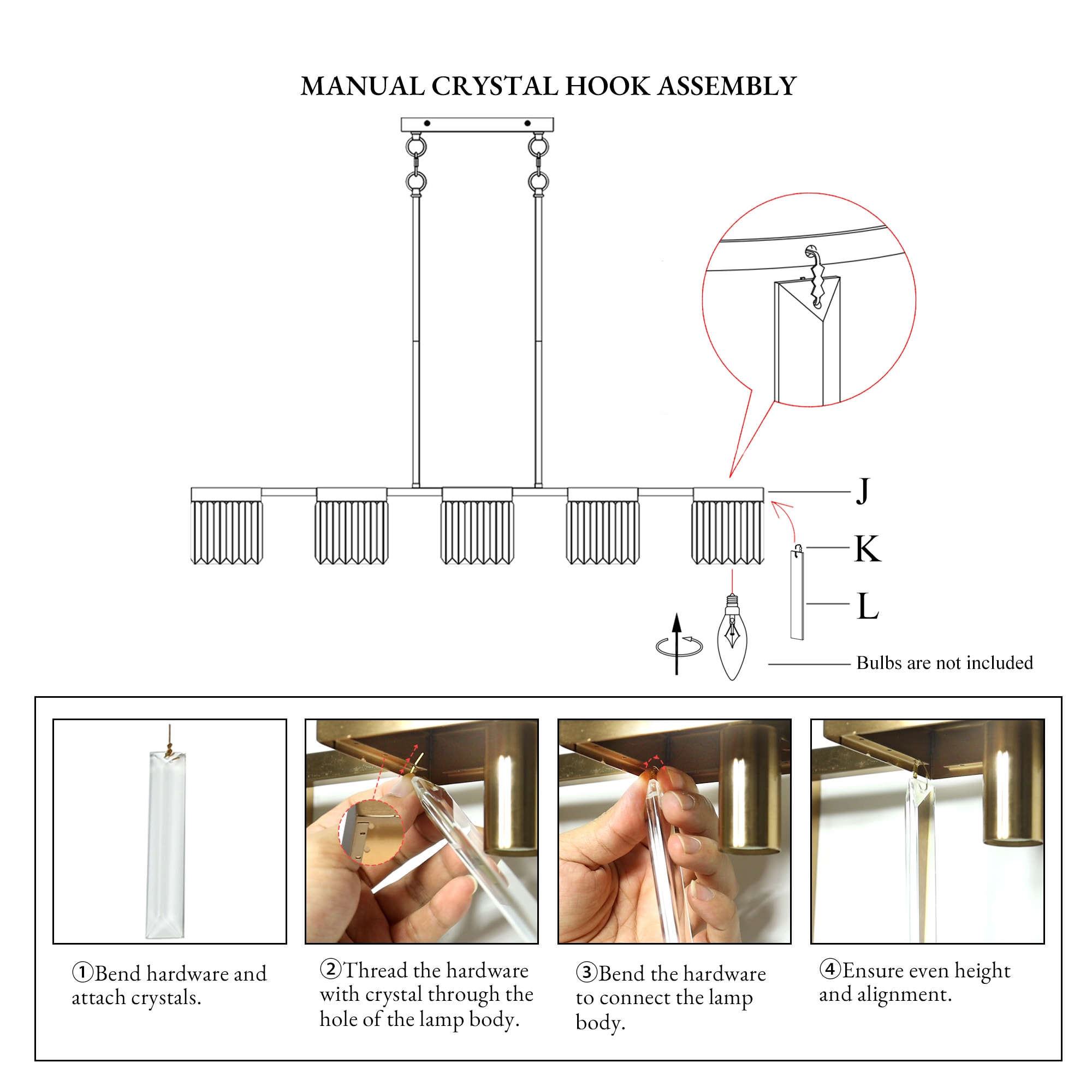 MANUAL CRYSTAL HOOK ASSEMBLY

J

K

L

Bulbs are not included

①Bend hardware and attach crystals.

②Thread the hardware with crystal through the hole of the lamp body.

③Bend the hardware to connect the lamp body.

④Ensure even height and alignment.