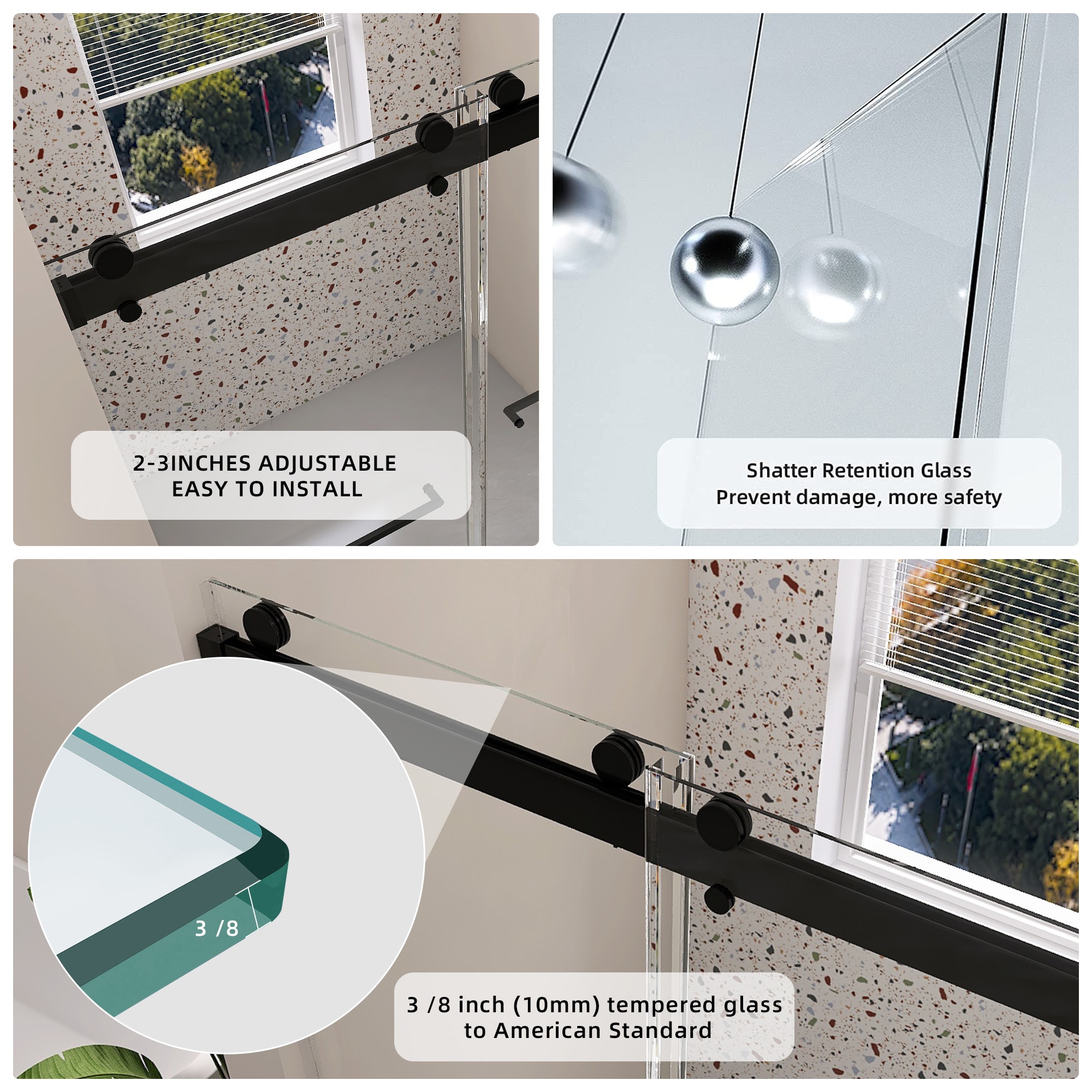 2-3INCHES ADJUSTABLE
EASY TO INSTALL

Shatter Retention Glass
Prevent damage, more safety

3 /8

3 /8 inch (10mm) tempered glass
to American Standard