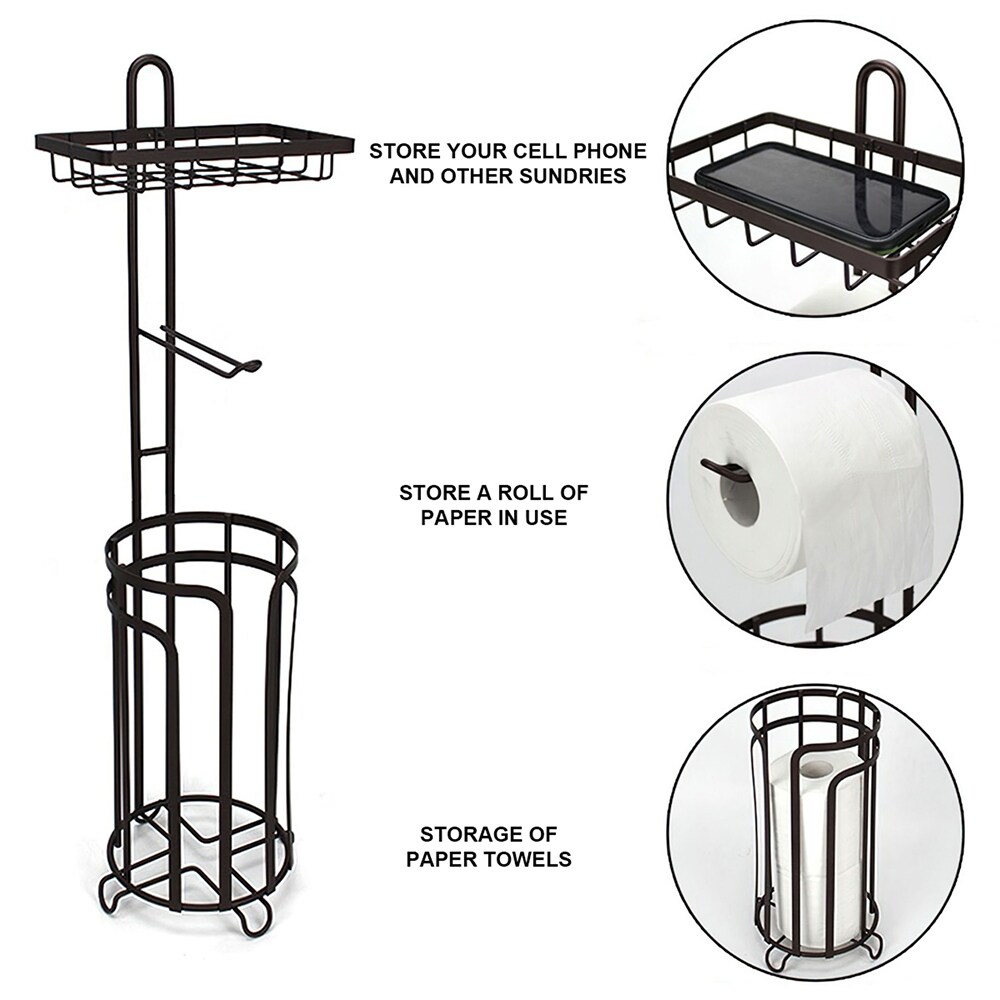 STORE YOUR CELL PHONE AND OTHER SUNDRIES

STORE A ROLL OF PAPER IN USE

STORAGE OF PAPER TOWELS