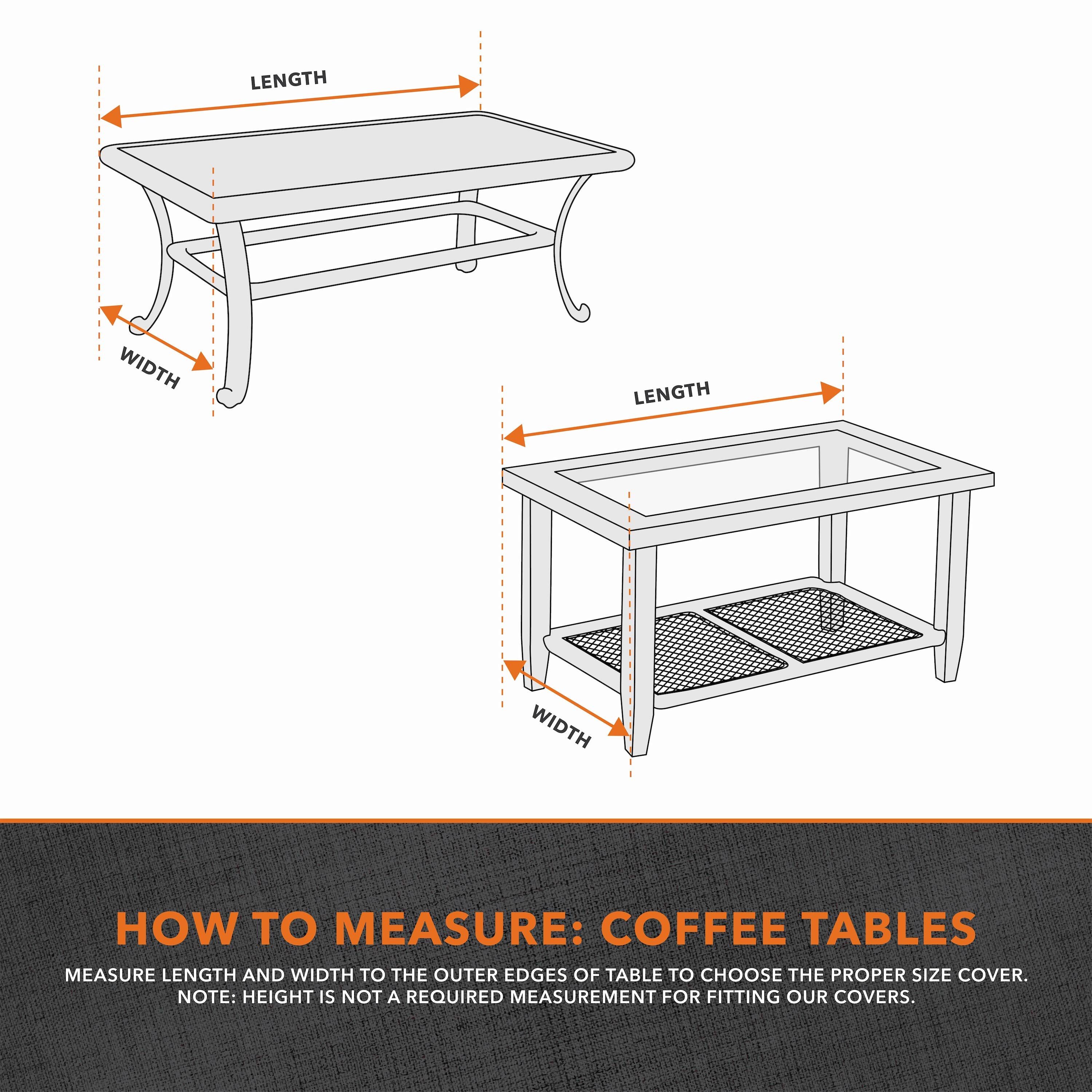 LENGTH

WIDTH

LENGTH

WIDTH

HOW TO MEASURE: COFFEE TABLES

MEASURE LENGTH AND WIDTH TO THE OUTER EDGES OF TABLE TO CHOOSE THE PROPER SIZE COVER.
NOTE: HEIGHT IS NOT A REQUIRED MEASUREMENT FOR FITTING OUR COVERS.