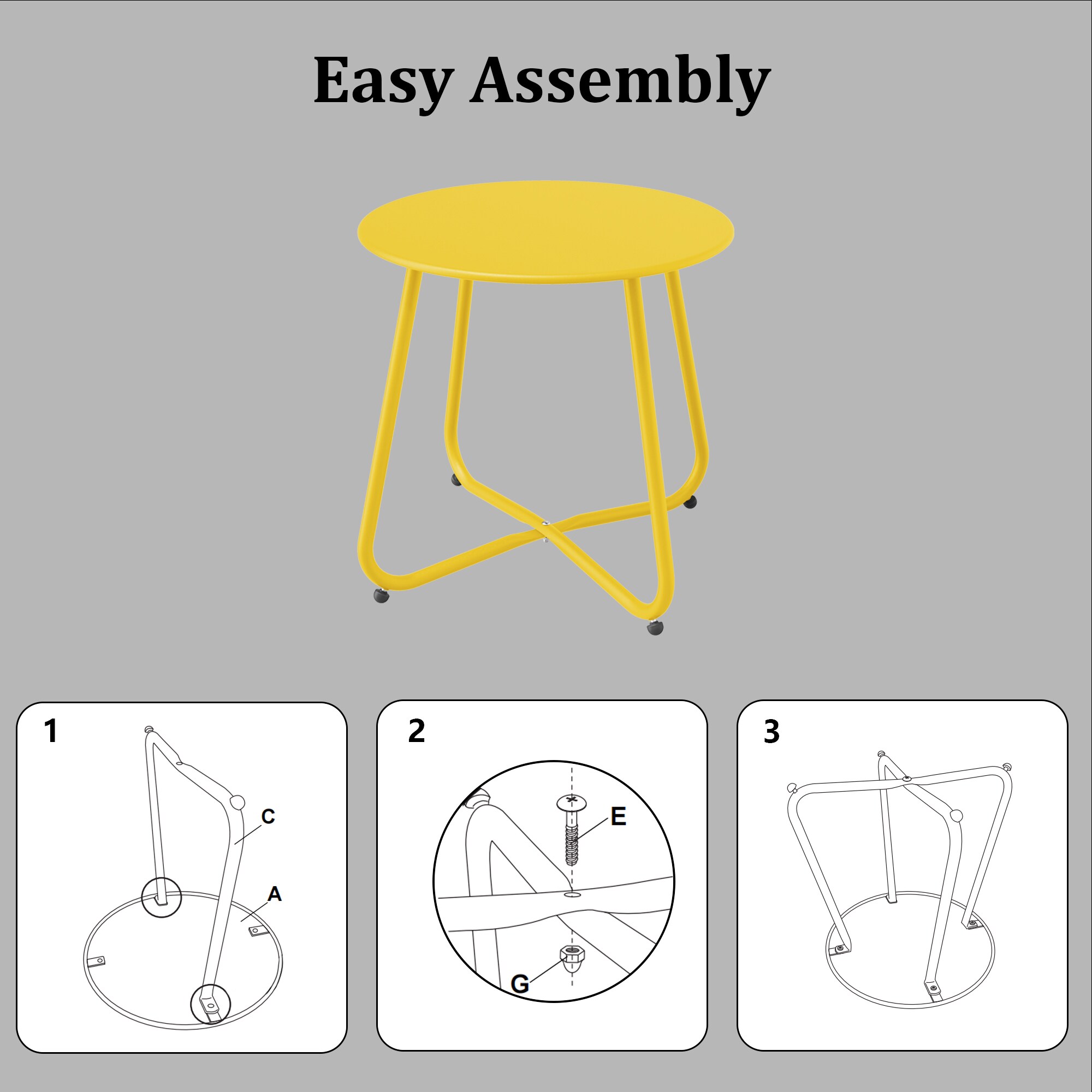 Easy Assembly

1

C

A

2

E

G

3