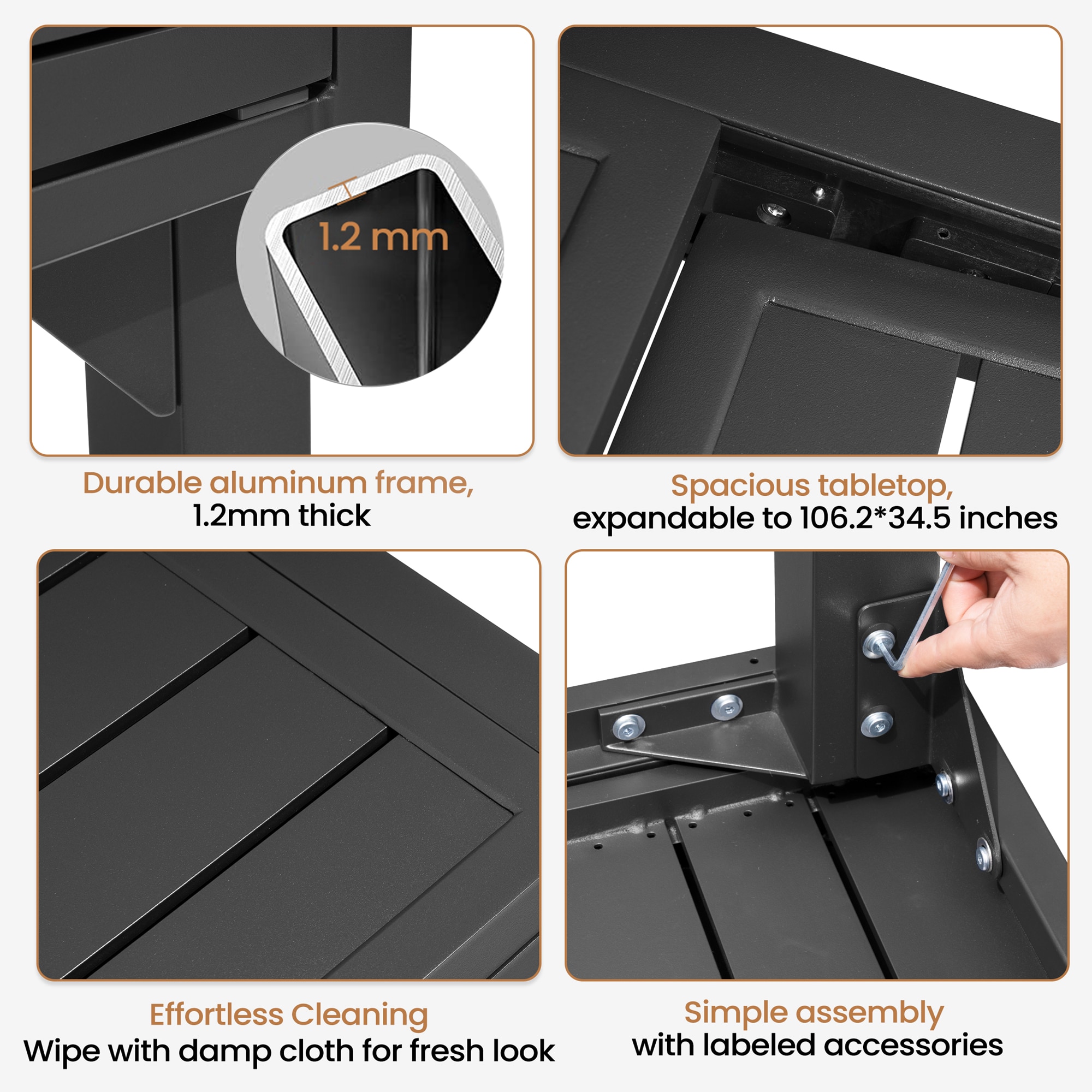 1.2 mm

Durable aluminum frame,
1.2mm thick

Spacious tabletop,
expandable to 106.2*34.5 inches

Effortless Cleaning
Wipe with damp cloth for fresh look

Simple assembly
with labeled accessories