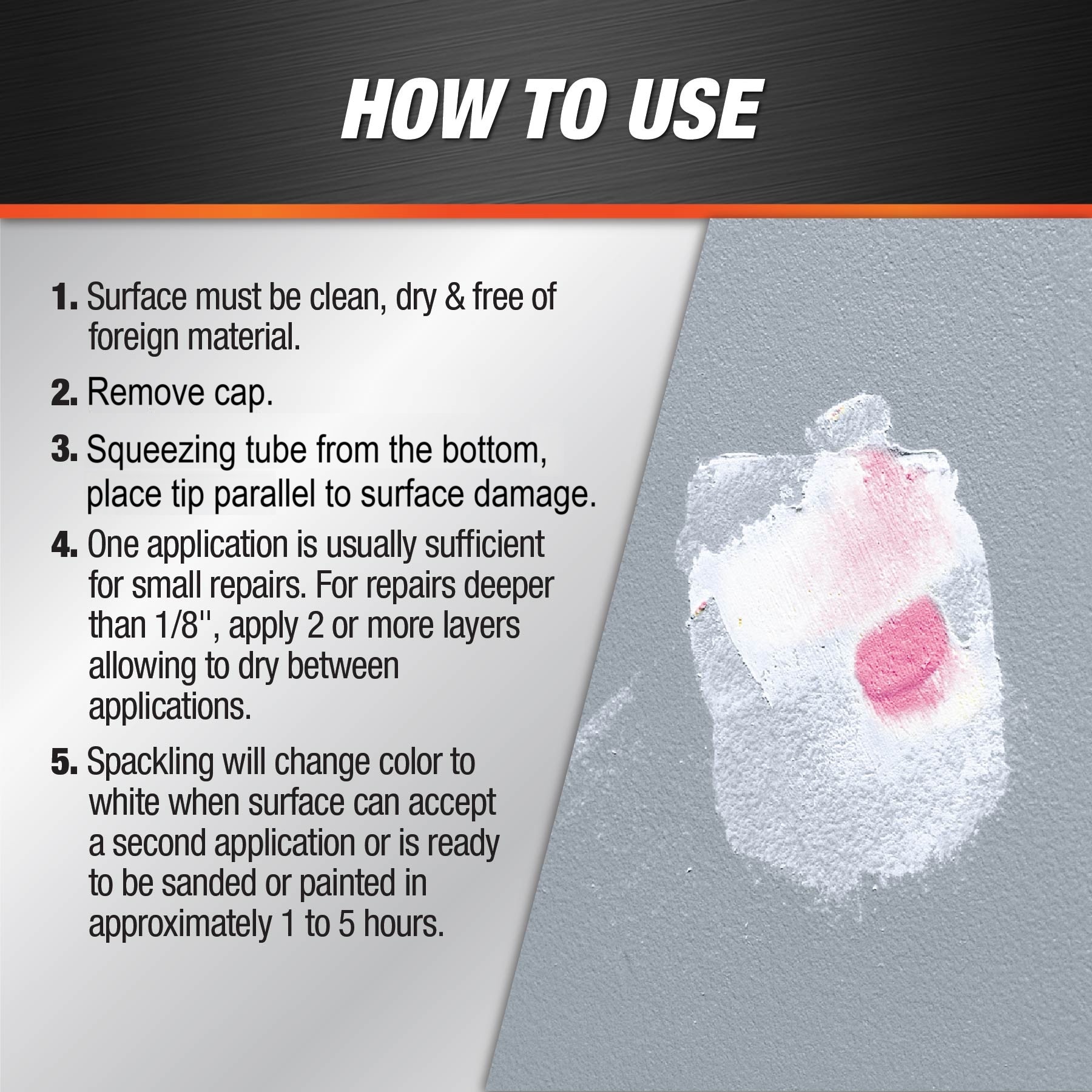 HOW TO USE

1. Surface must be clean, dry & free of foreign material.

2. Remove cap.

3. Squeezing tube from the bottom, place tip parallel to surface damage.

4. One application is usually sufficient for small repairs. For repairs deeper than 1/8", apply 2 or more layers allowing to dry between applications.

5. Spackling will change color to white when surface can accept a second application or is ready to be sanded or painted in approximately 1 to 5 hours.