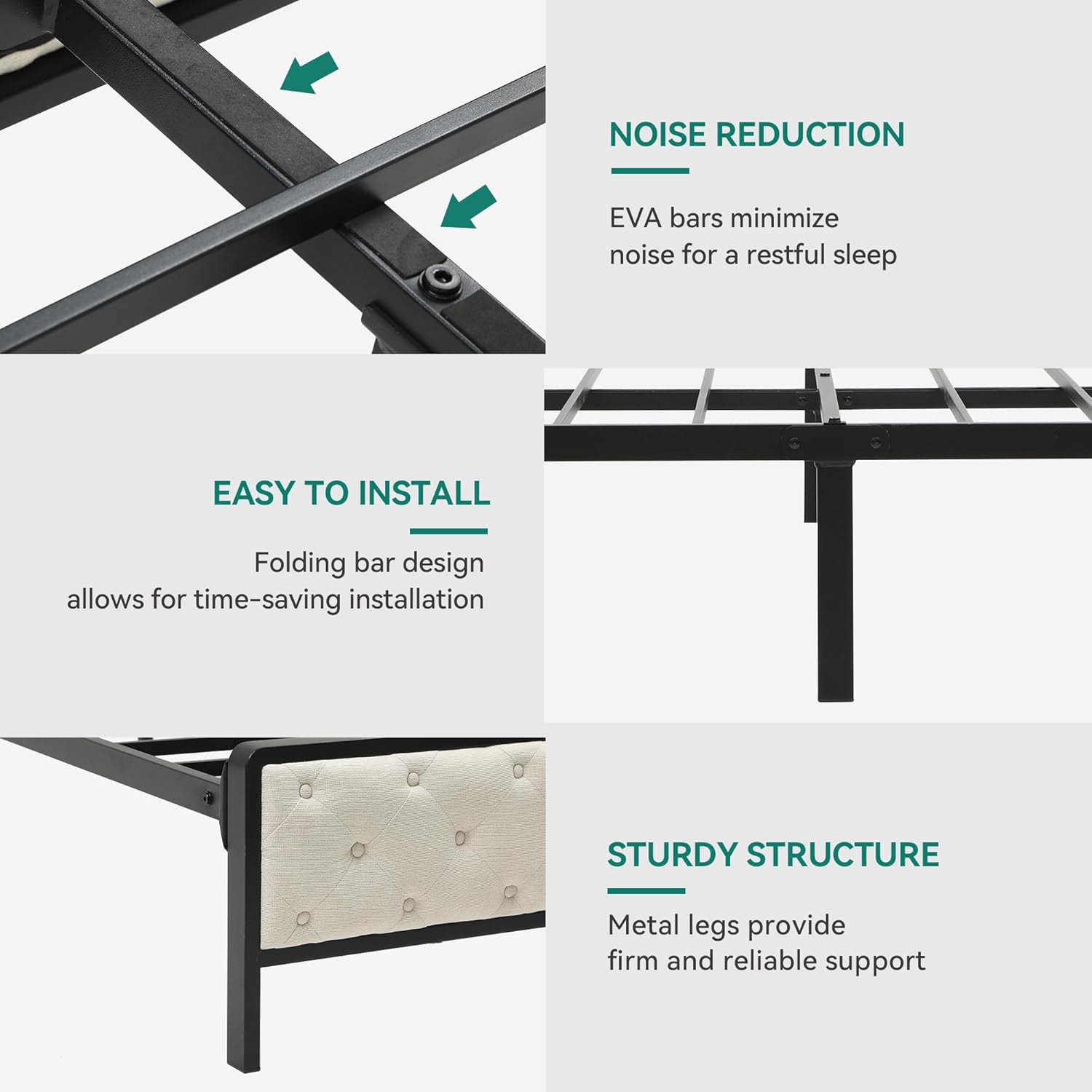 NOISE REDUCTION

EVA bars minimize noise for a restful sleep

EASY TO INSTALL

Folding bar design allows for time-saving installation

STURDY STRUCTURE

Metal legs provide firm and reliable support