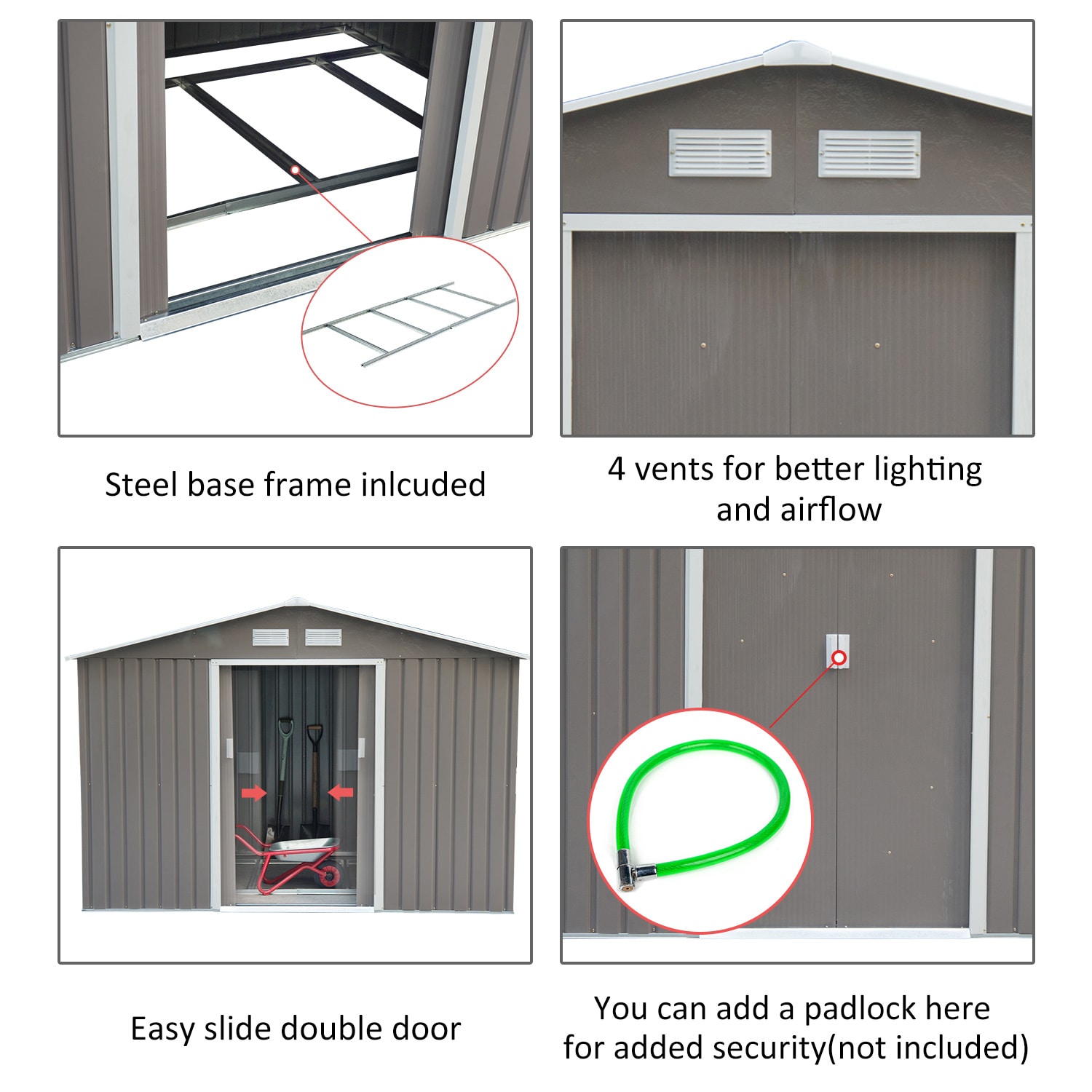 Steel base frame inlcuded

4 vents for better lighting and airflow

Easy slide double door

You can add a padlock here for added security(not included)