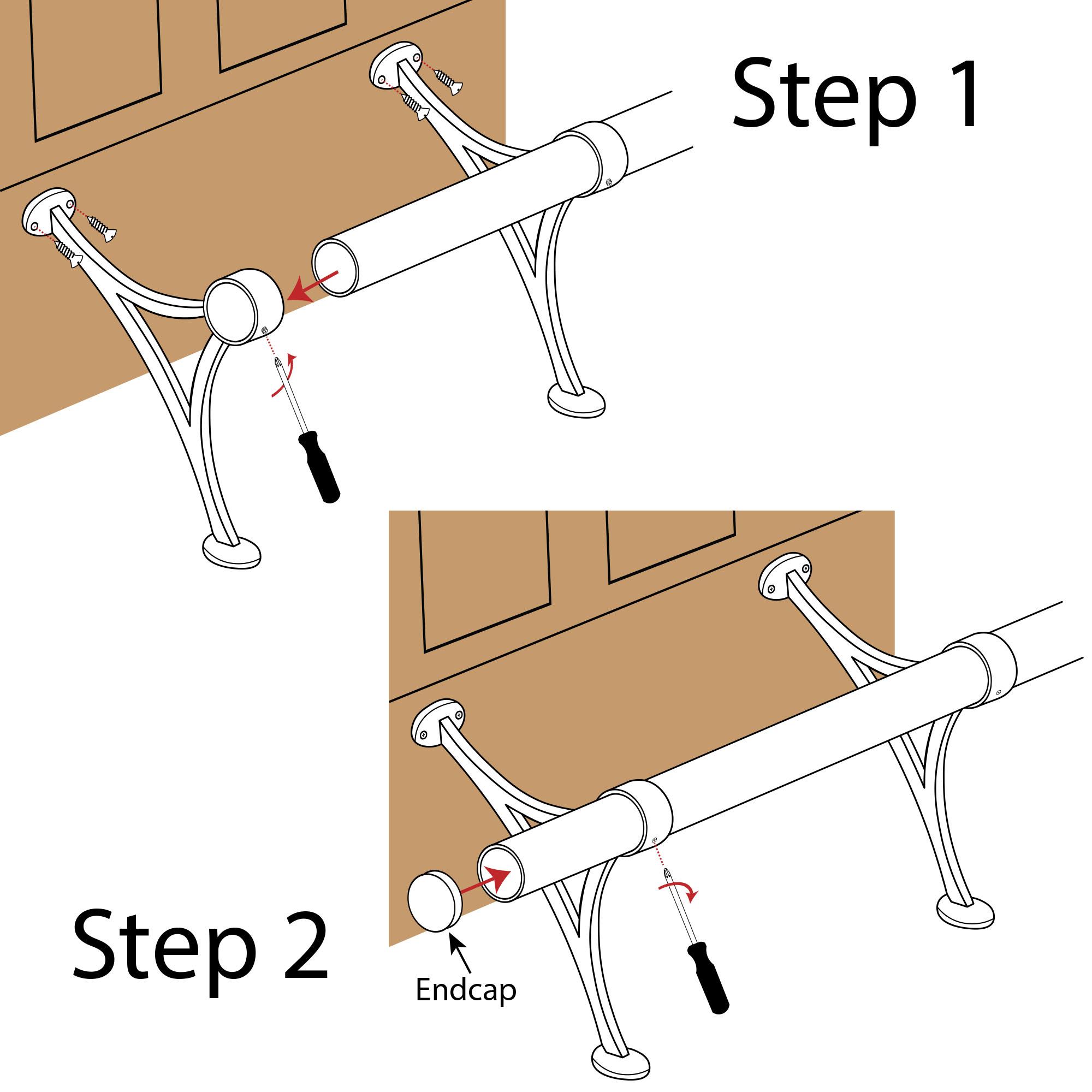 Step 1

Step 2

Endcap