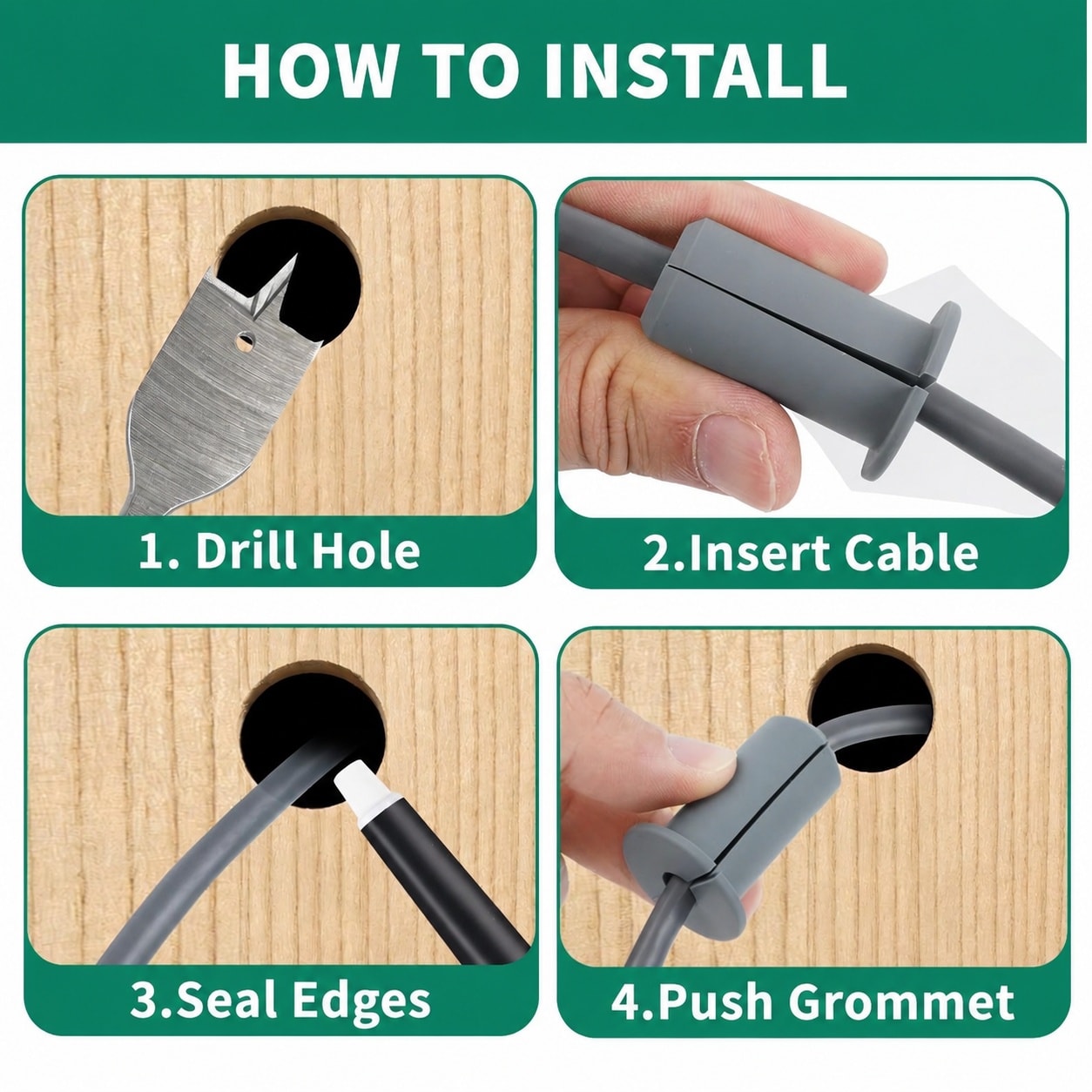 HOW TO INSTALL

1. Drill Hole

2.Insert Cable

3.Seal Edges

4.Push Grommet