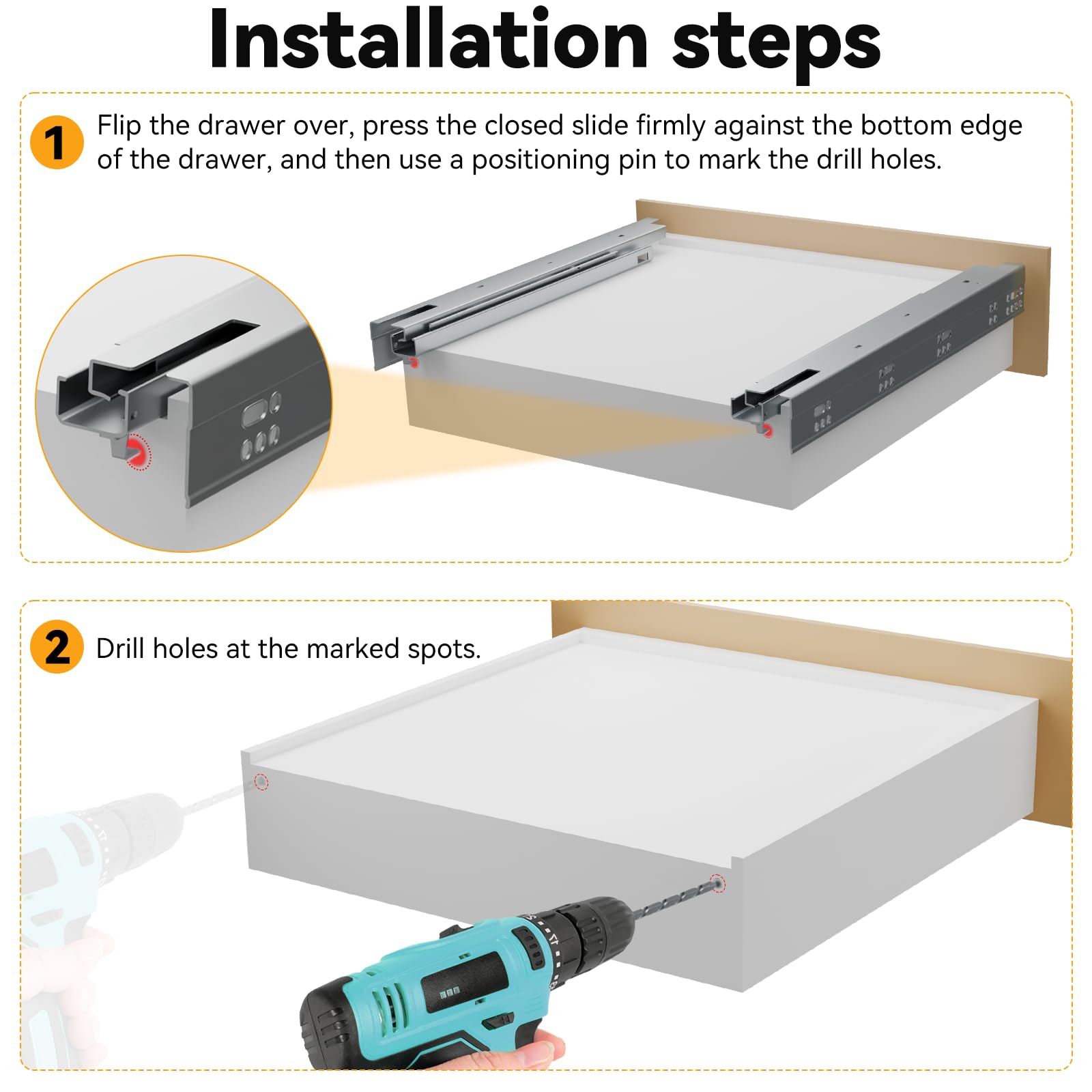 Installation steps

1 Flip the drawer over, press the closed slide firmly against the bottom edge of the drawer, and then use a positioning pin to mark the drill holes.

2 Drill holes at the marked spots.