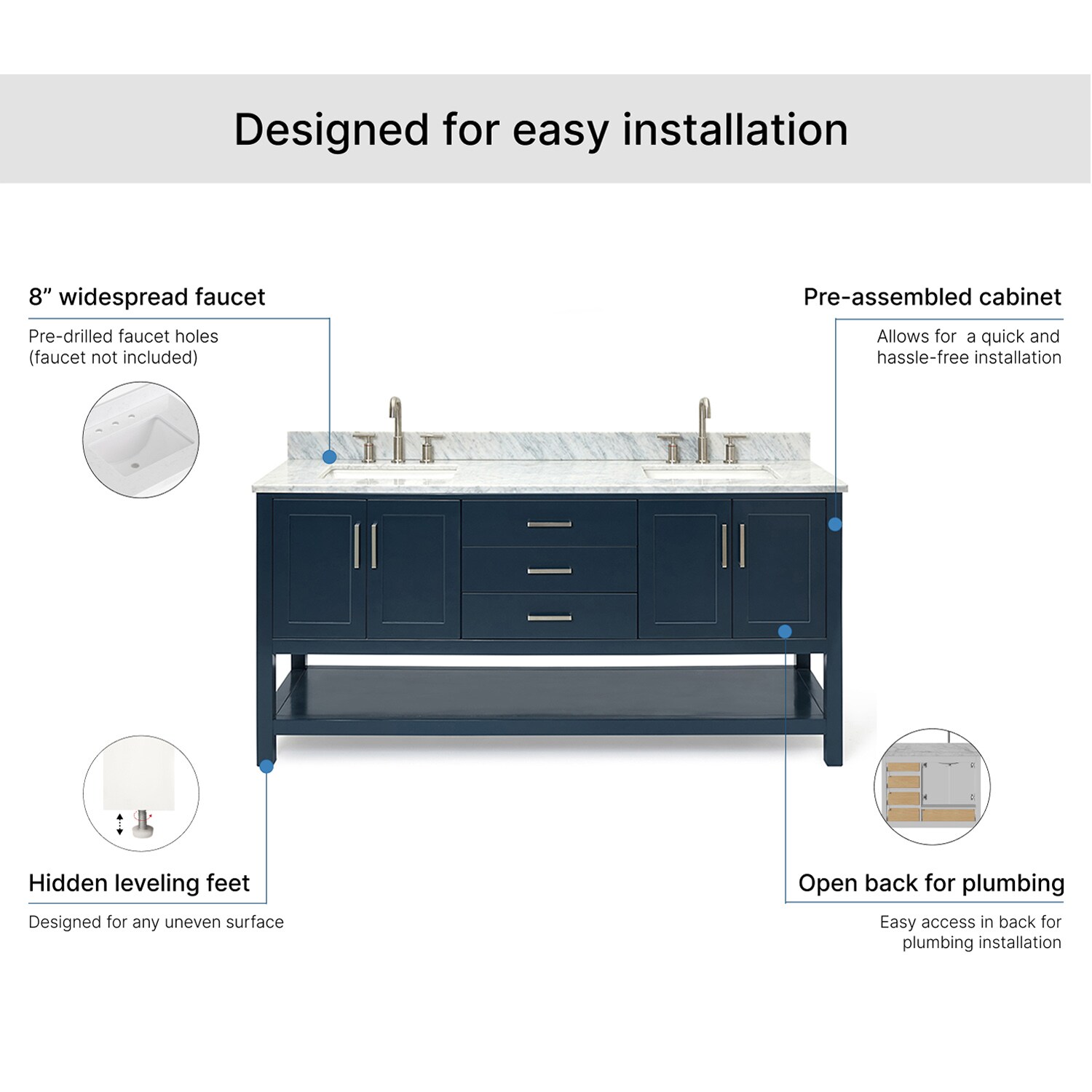 Designed for easy installation

8” widespread faucet

Pre-drilled faucet holes (faucet not included)

Pre-assembled cabinet

Allows for  a quick and hassle-free installation

Hidden leveling feet

Designed for any uneven surface

Open back for plumbing

Easy access in back for plumbing installation