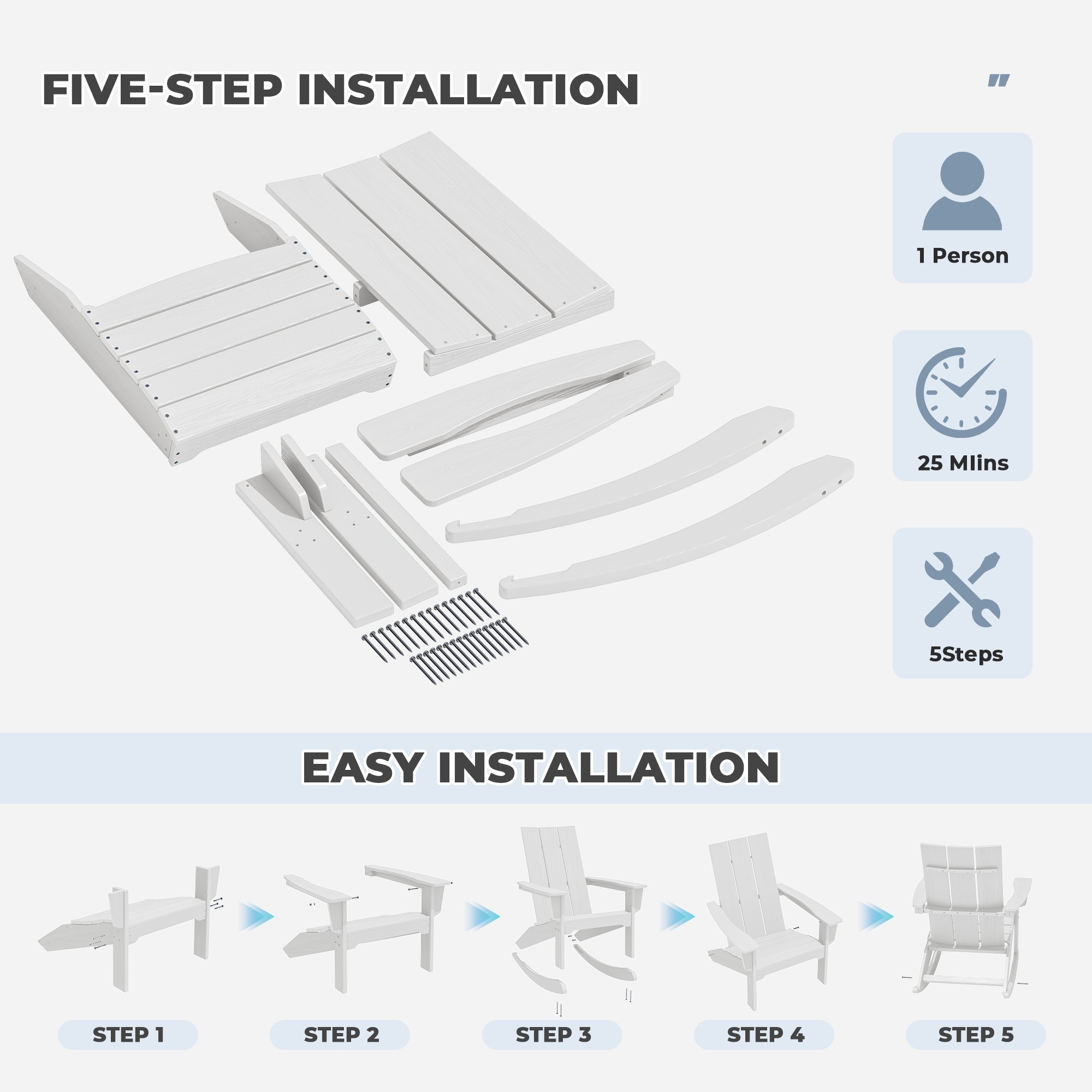 FIVE-STEP INSTALLATION

"

1 Person

25 MIins

5Steps

EASY INSTALLATION

STEP 1

STEP 2

STEP 3

STEP 4

STEP 5