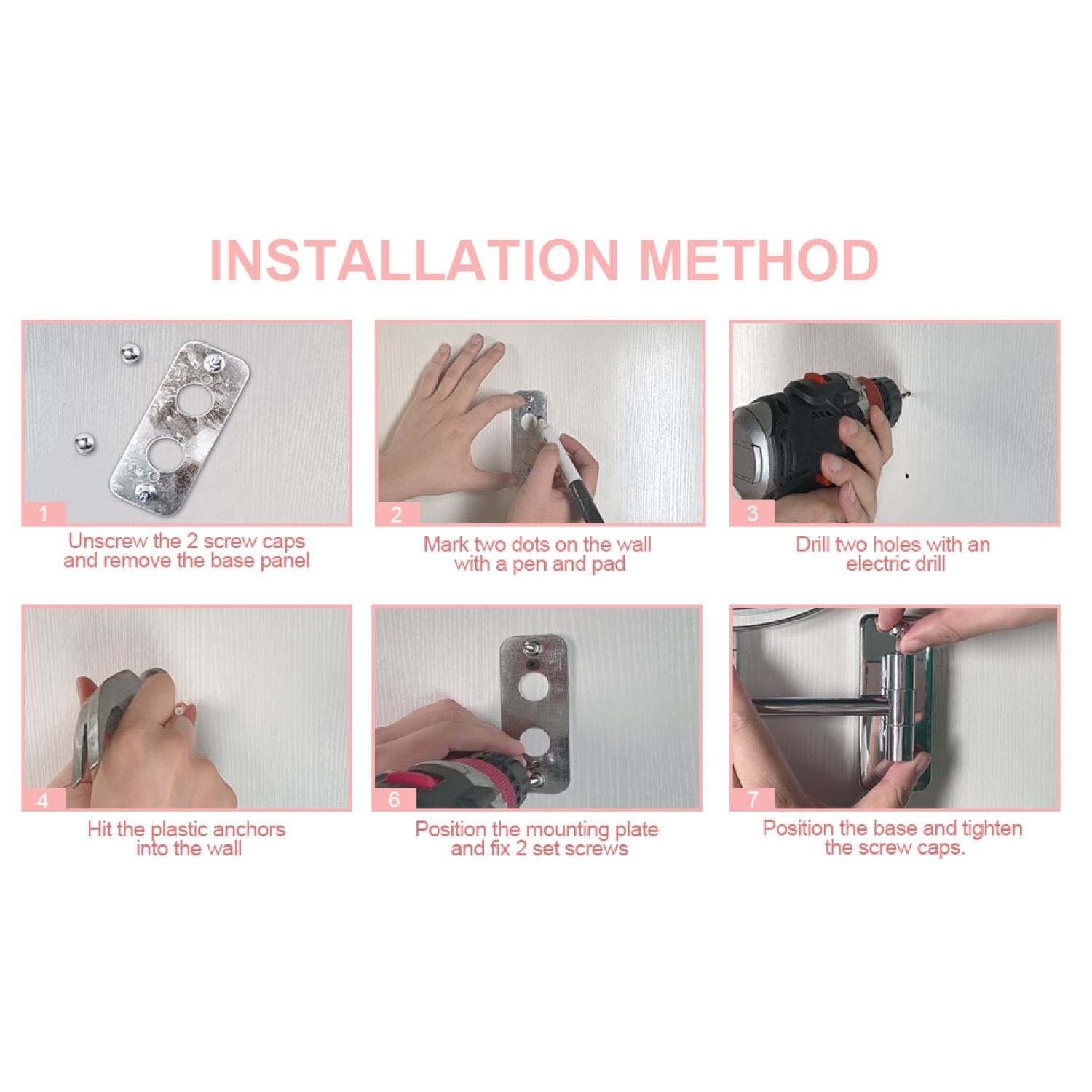 INSTALLATION METHOD

1
Unscrew the 2 screw caps and remove the base panel

2
Mark two dots on the wall with a pen and pad

3
Drill two holes with an electric drill

4
Hit the plastic anchors into the wall

6
Position the mounting plate and fix 2 set screws

7
Position the base and tighten the screw caps.