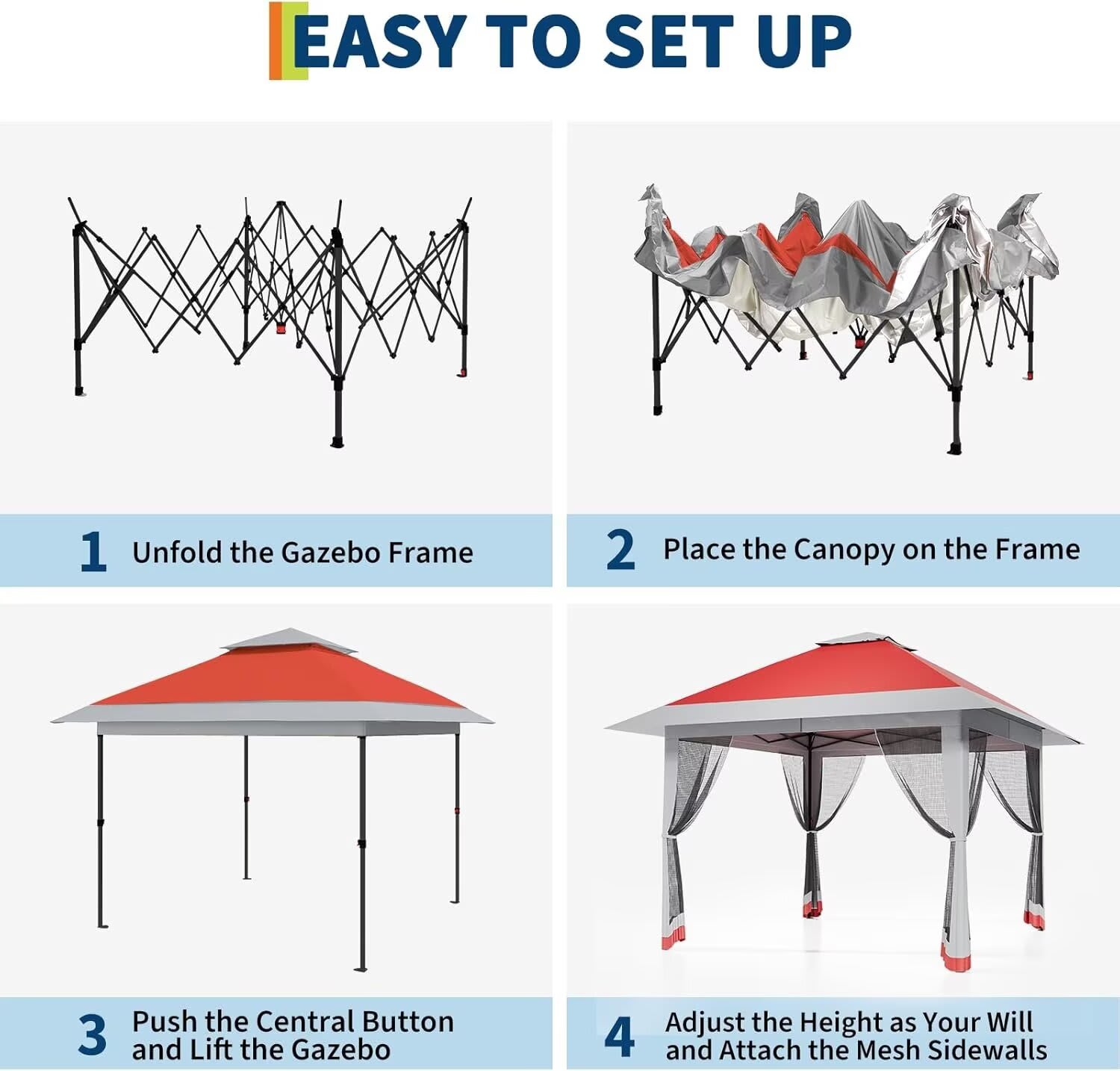 EASY TO SET UP

1 Unfold the Gazebo Frame

2 Place the Canopy on the Frame

3 Push the Central Button and Lift the Gazebo

4 Adjust the Height as Your Will and Attach the Mesh Sidewalls