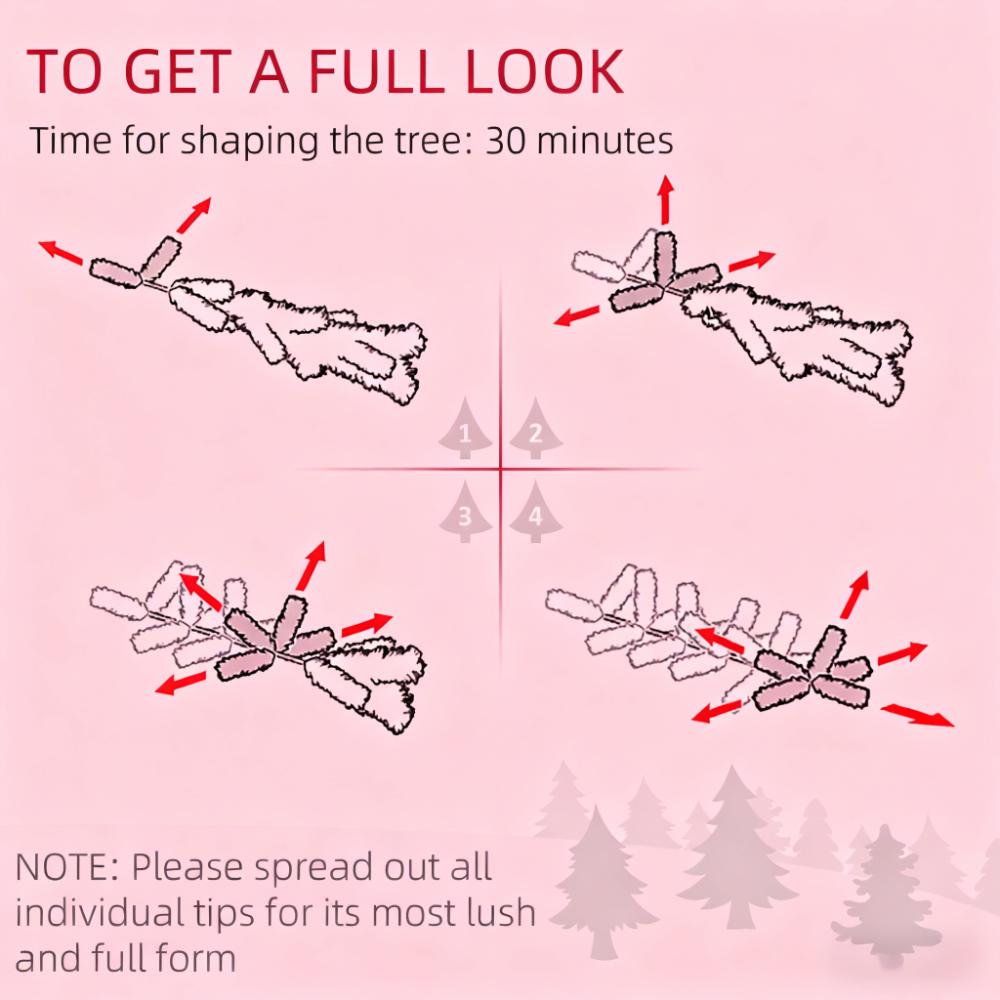 TO GET A FULL LOOK

Time for shaping the tree: 30 minutes

1
2
3
4

NOTE: Please spread out all individual tips for its most lush and full form