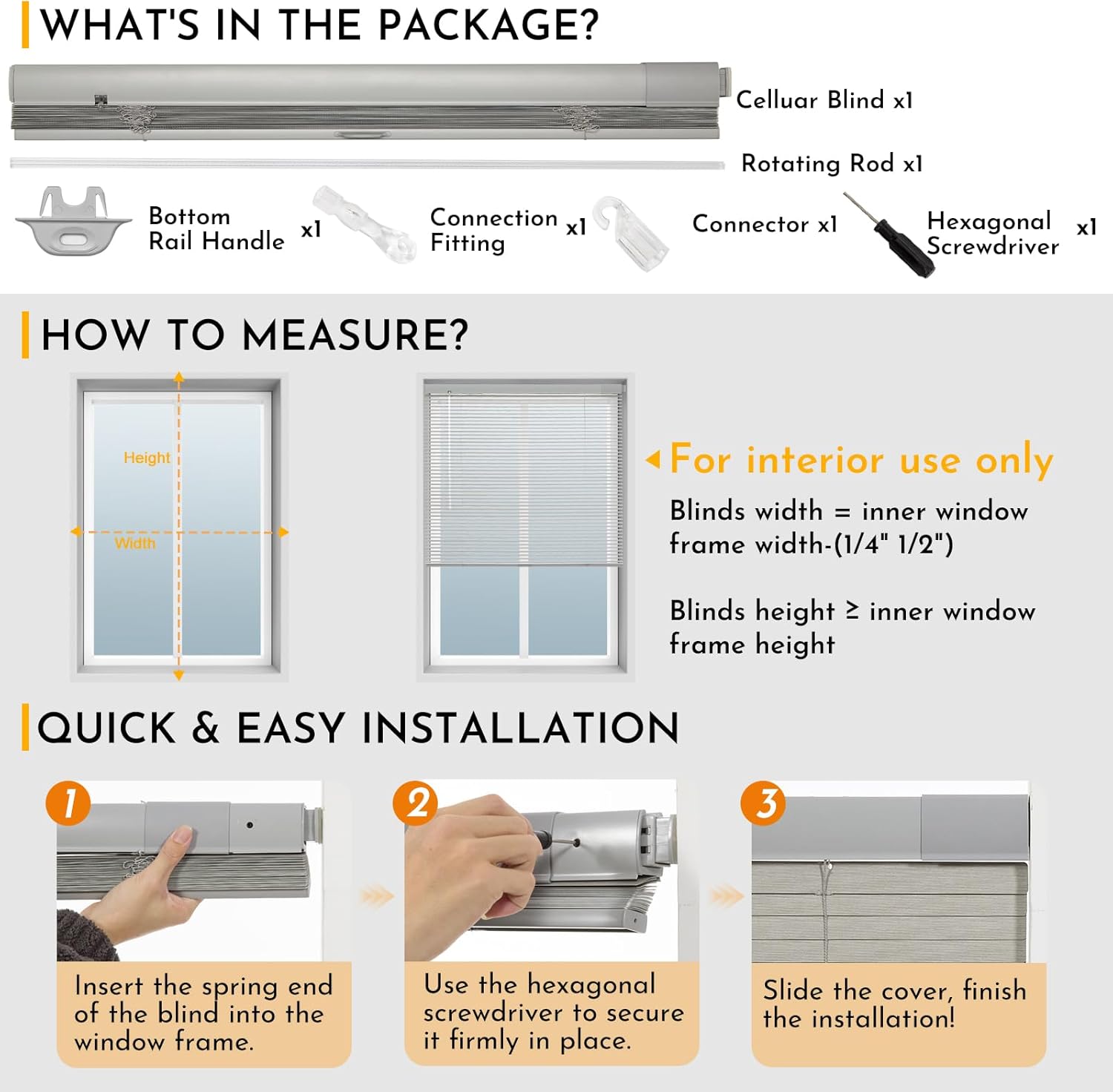 WHAT'S IN THE PACKAGE?

Celluar Blind x1

Rotating Rod x1

Bottom Rail Handle x1

Connection Fitting x1

Connector x1

Hexagonal Screwdriver x1

HOW TO MEASURE?

Height

Width

For interior use only

Blinds width = inner window frame width-(1/4" 1/2")

Blinds height ≥ inner window frame height

QUICK & EASY INSTALLATION

1
Insert the spring end of the blind into the window frame.

2
Use the hexagonal screwdriver to secure it firmly in place.

3
Slide the cover, finish the installation!