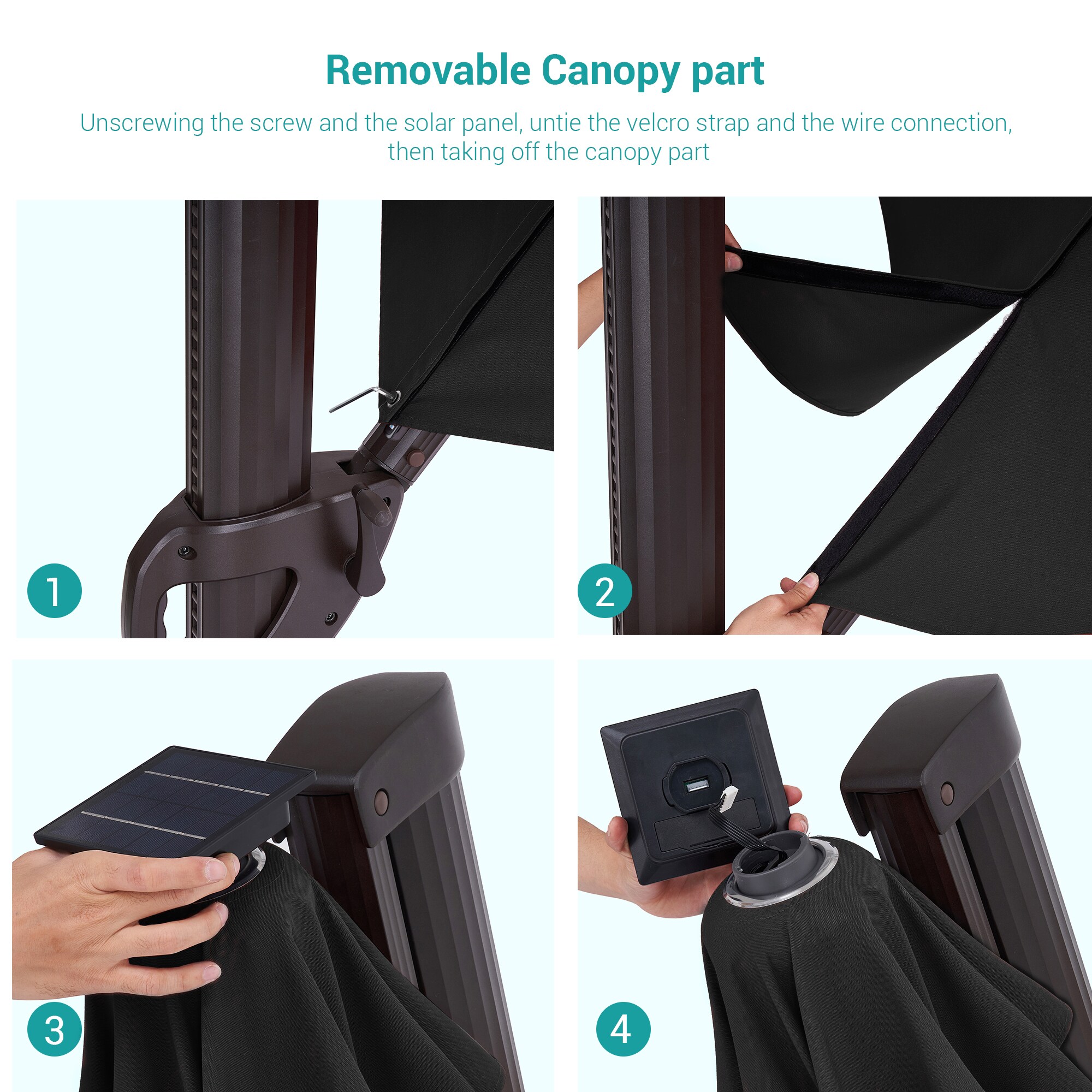 Removable Canopy part

Unscrewing the screw and the solar panel, untie the velcro strap and the wire connection, then taking off the canopy part

1

2

3

4