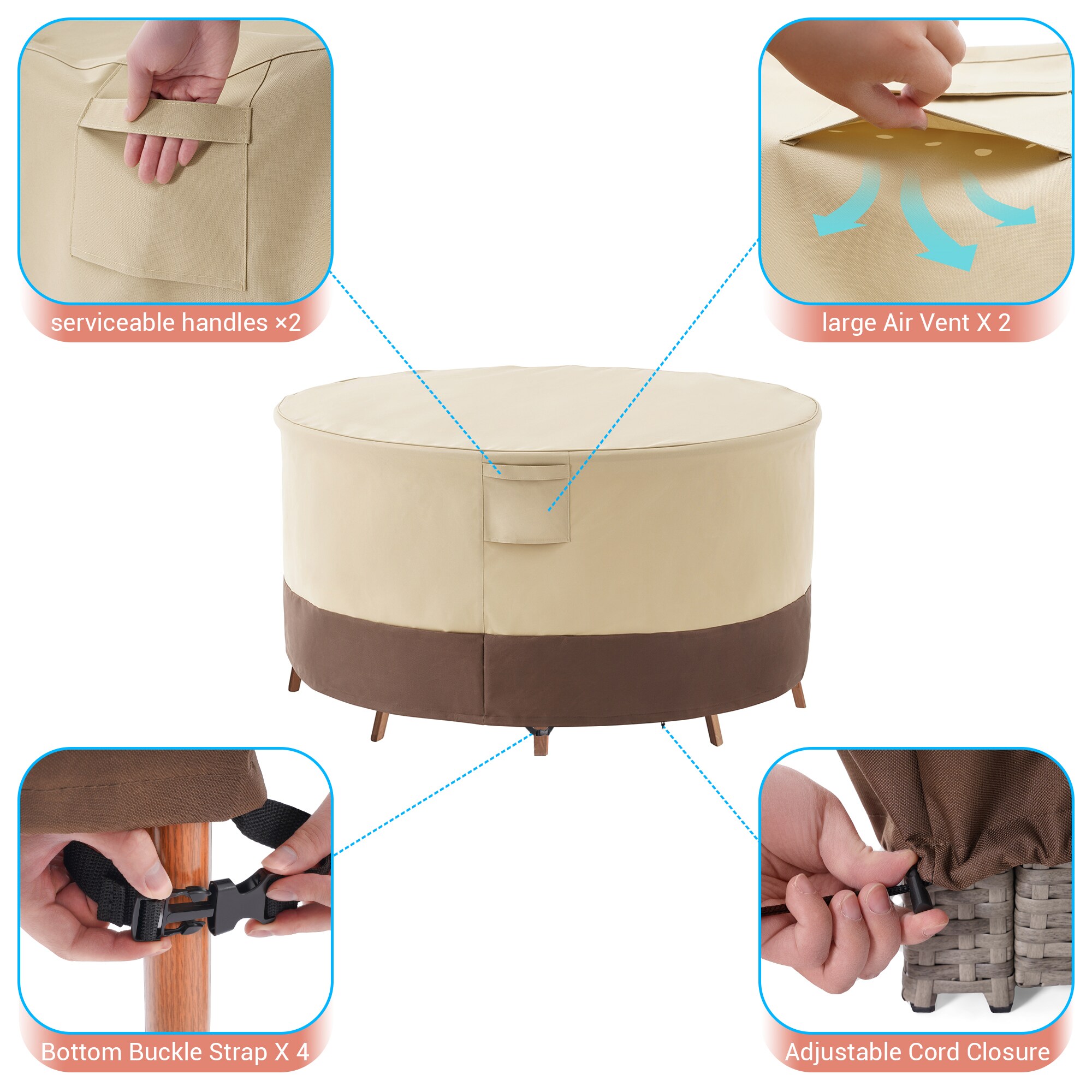 serviceable handles ×2

large Air Vent X 2

Bottom Buckle Strap X 4

Adjustable Cord Closure