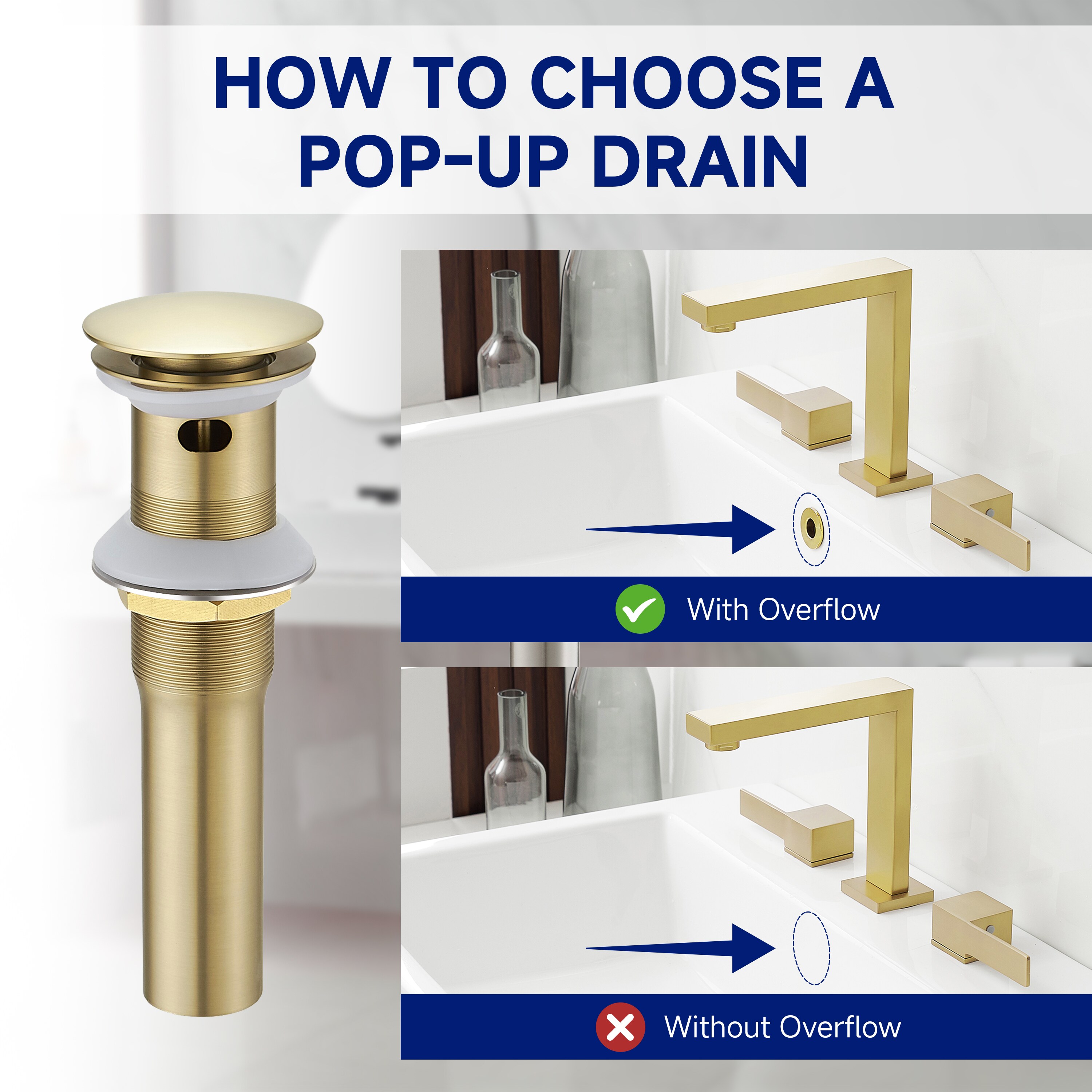 HOW TO CHOOSE A POP-UP DRAIN

With Overflow

Without Overflow