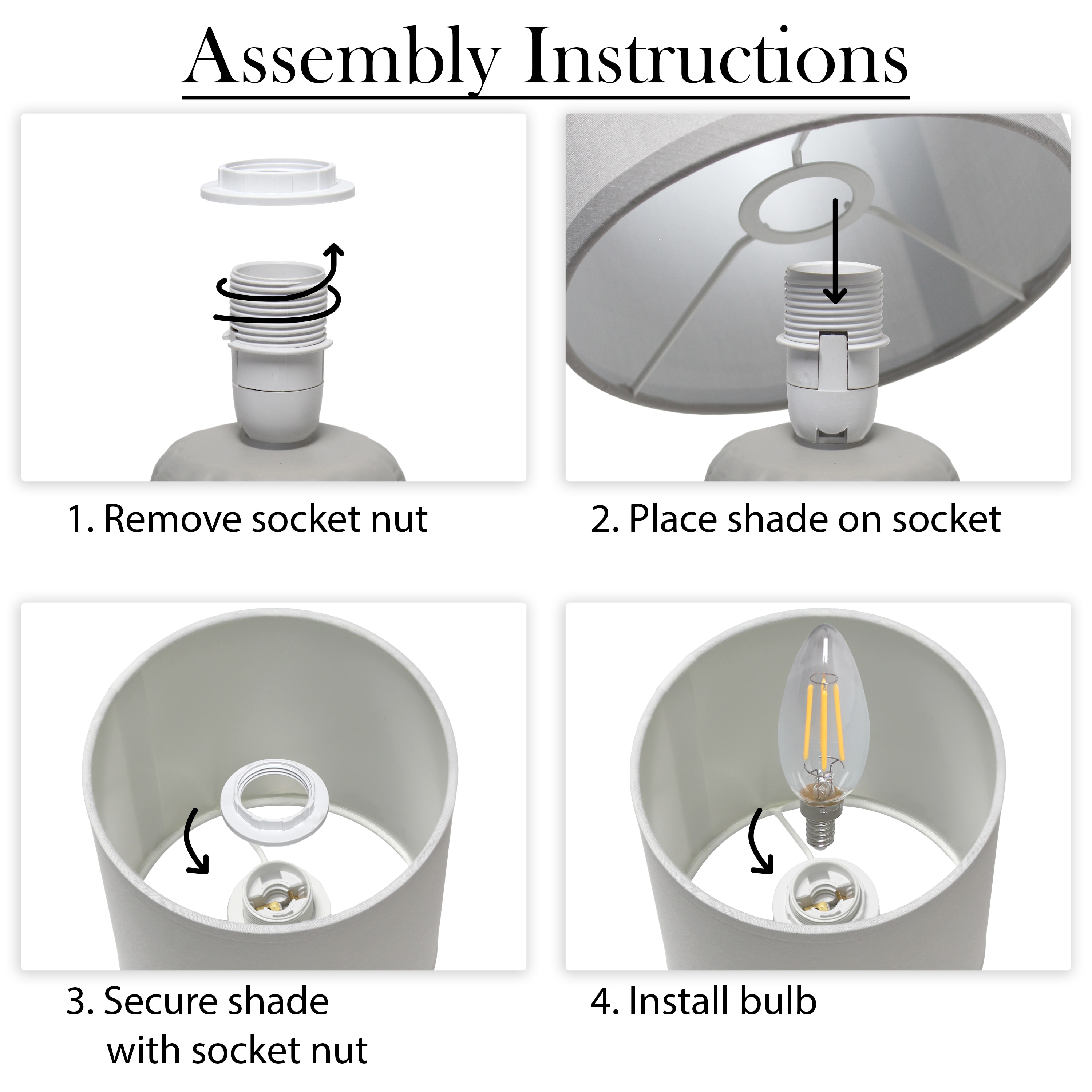 Assembly Instructions

1. Remove socket nut

2. Place shade on socket

3. Secure shade with socket nut

4. Install bulb