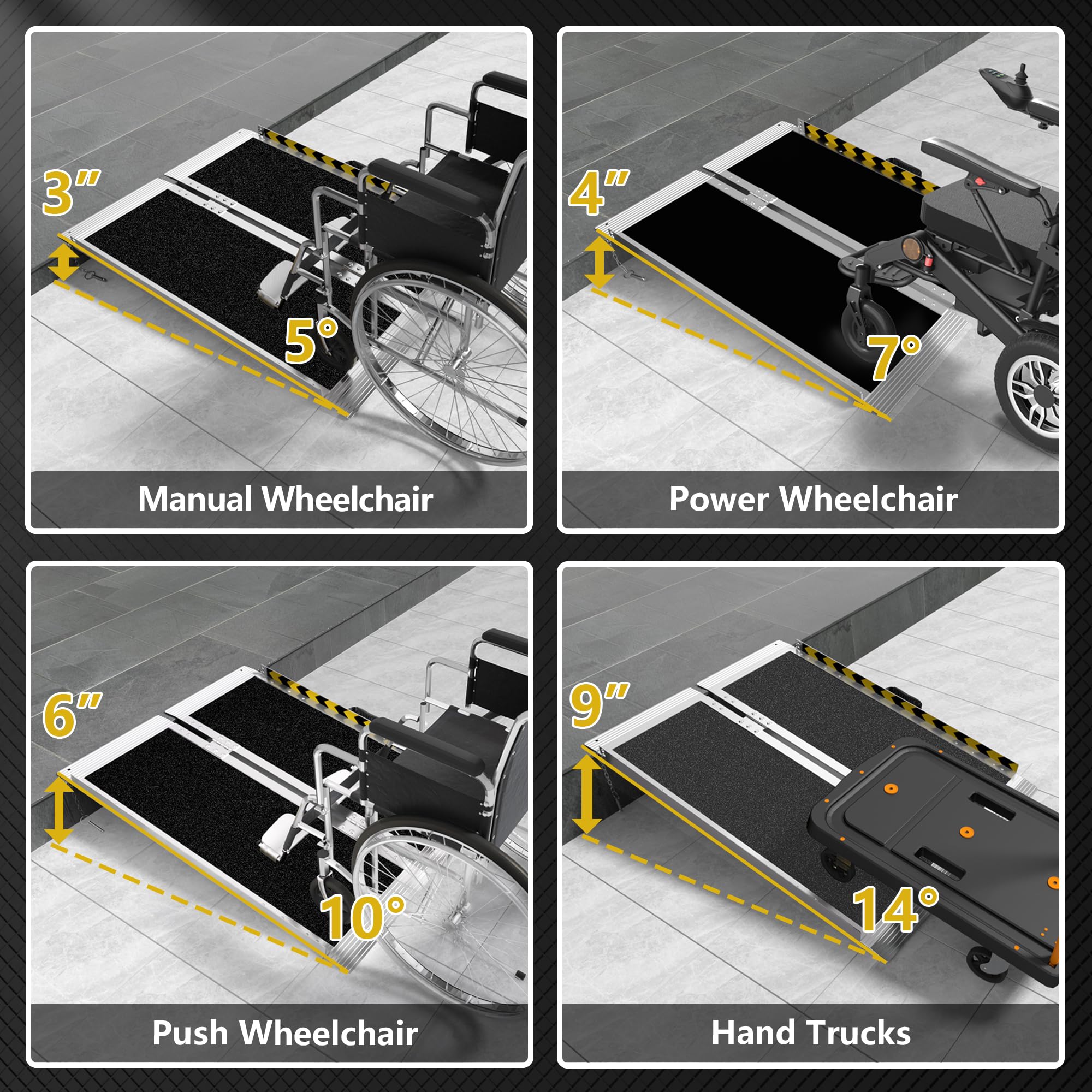 3"

5°

Manual Wheelchair

4"

7°

Power Wheelchair

6"

10°

Push Wheelchair

9"

14°

Hand Trucks