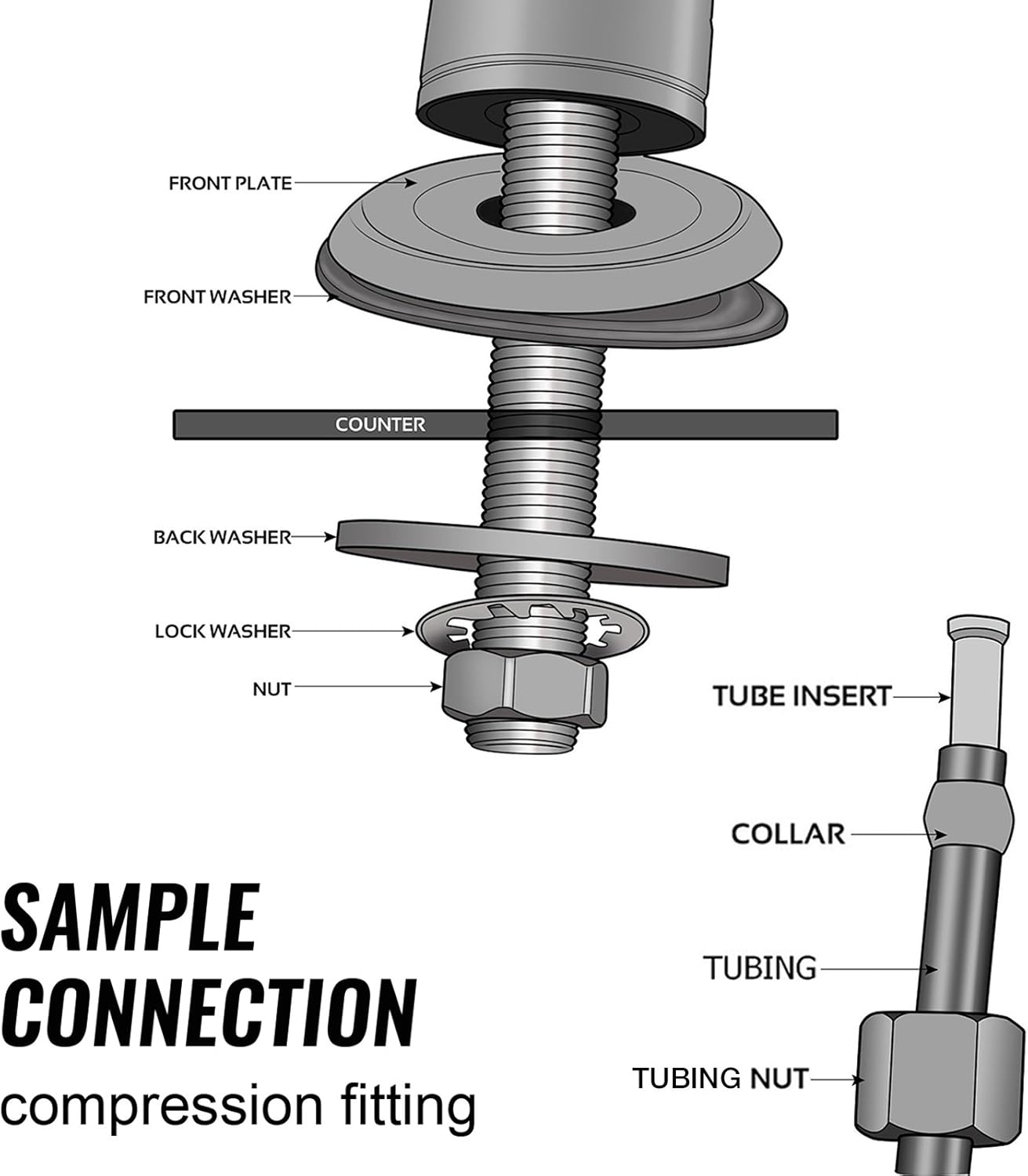 FRONT PLATE

FRONT WASHER

COUNTER

BACK WASHER

LOCK WASHER

NUT

TUBE INSERT

COLLAR

TUBING

TUBING NUT

SAMPLE CONNECTION

compression fitting