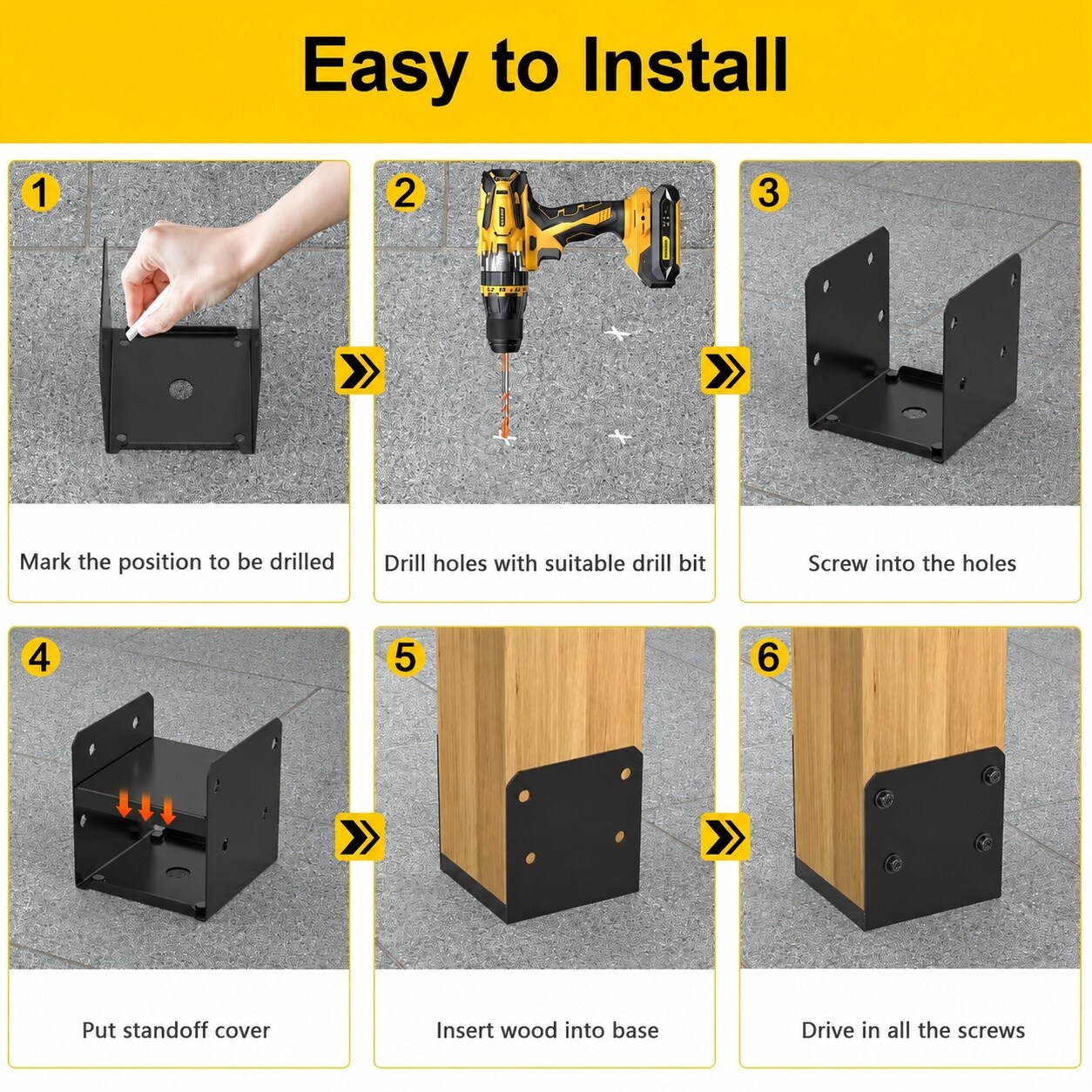 Easy to Install

1

Mark the position to be drilled

2

Drill holes with suitable drill bit

3

Screw into the holes

4

Put standoff cover

5

Insert wood into base

6

Drive in all the screws