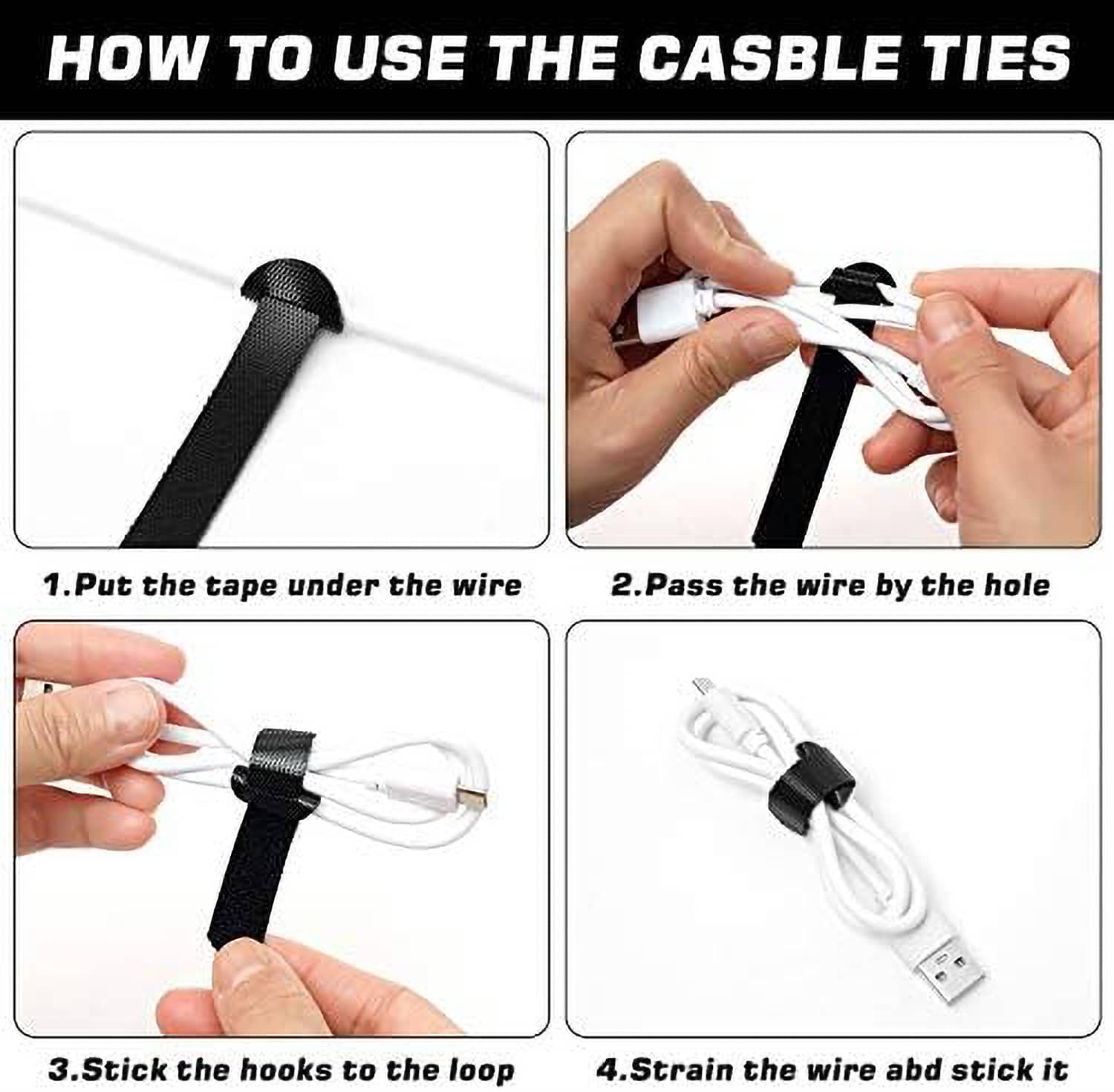 HOW TO USE THE CASBLE TIES

1.Put the tape under the wire

2.Pass the wire by the hole

3.Stick the hooks to the loop

4.Strain the wire abd stick it