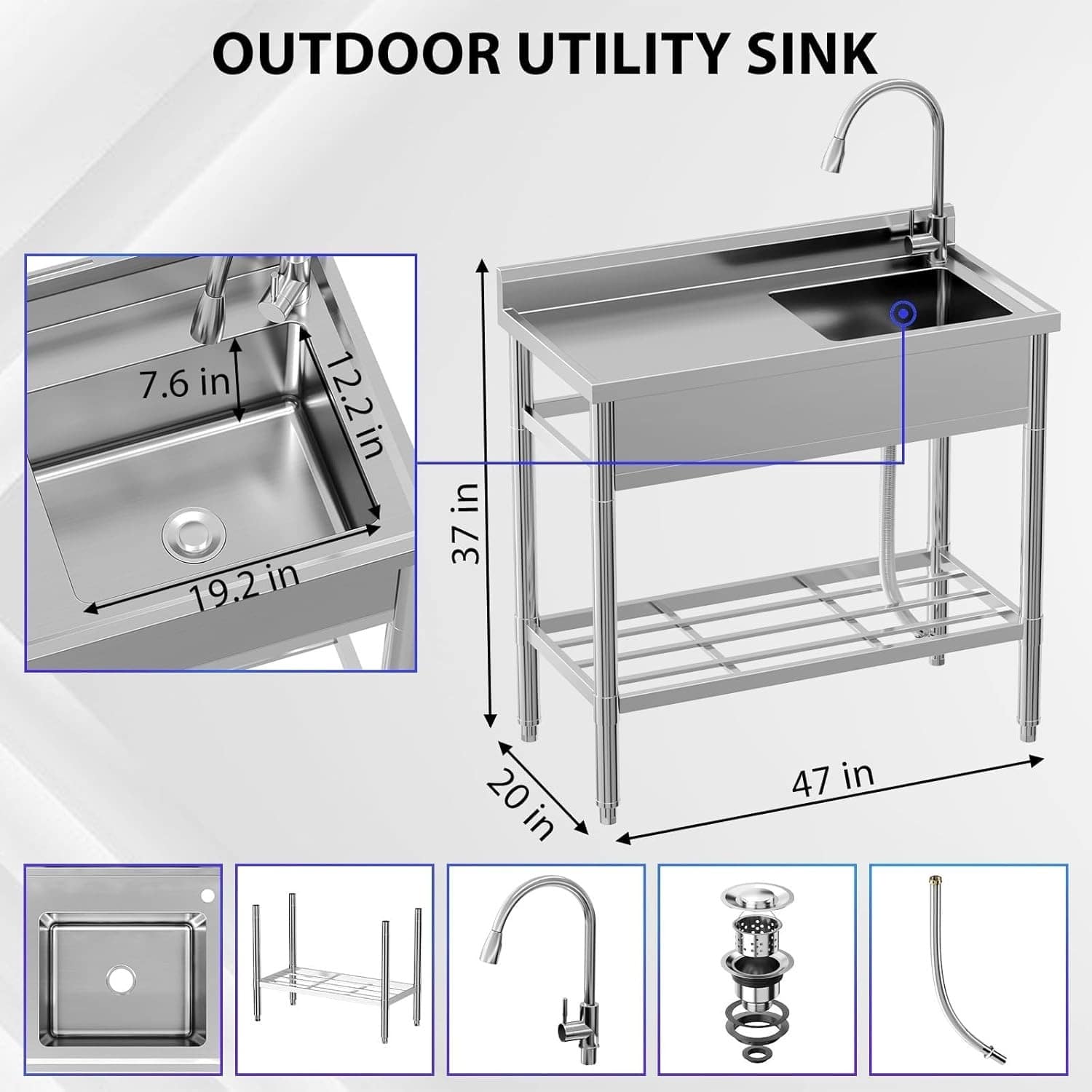 OUTDOOR UTILITY SINK

7.6 in

12.2 in

19.2 in

37 in

20 in

47 in