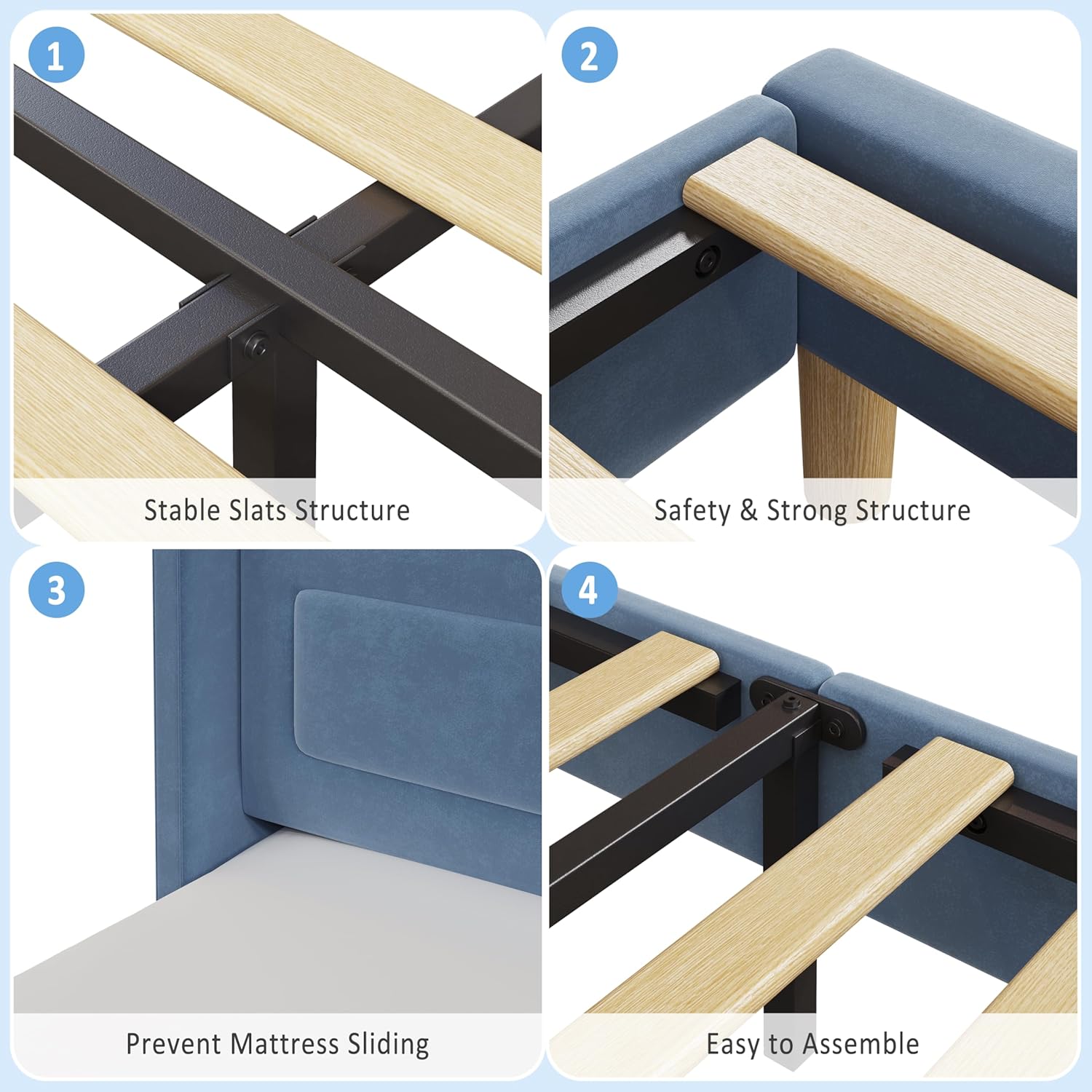 1
Stable Slats Structure

2
Safety & Strong Structure

3
Prevent Mattress Sliding

4
Easy to Assemble