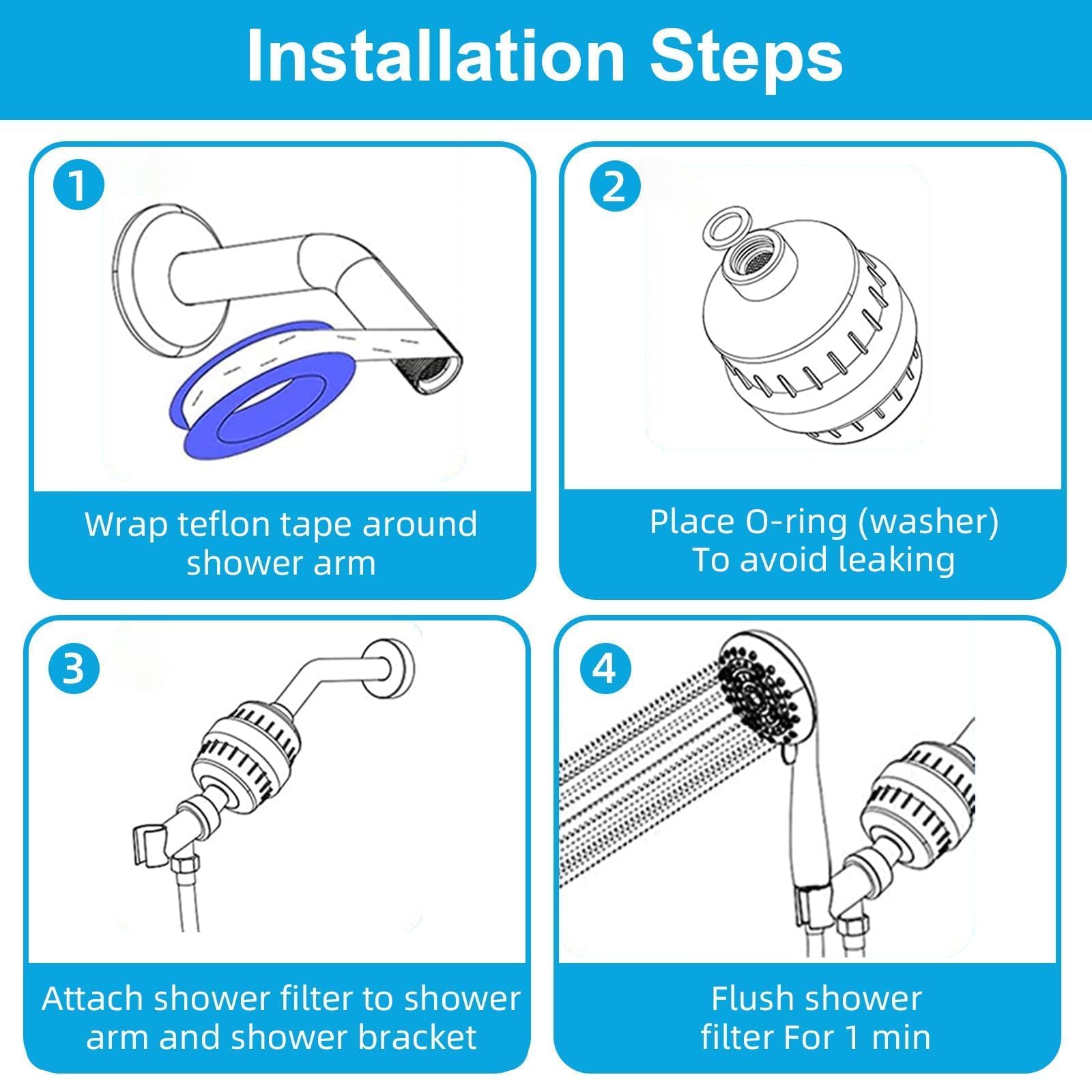 Installation Steps

1

Wrap teflon tape around shower arm

2

Place O-ring (washer) To avoid leaking

3

Attach shower filter to shower arm and shower bracket

4

Flush shower filter For 1 min