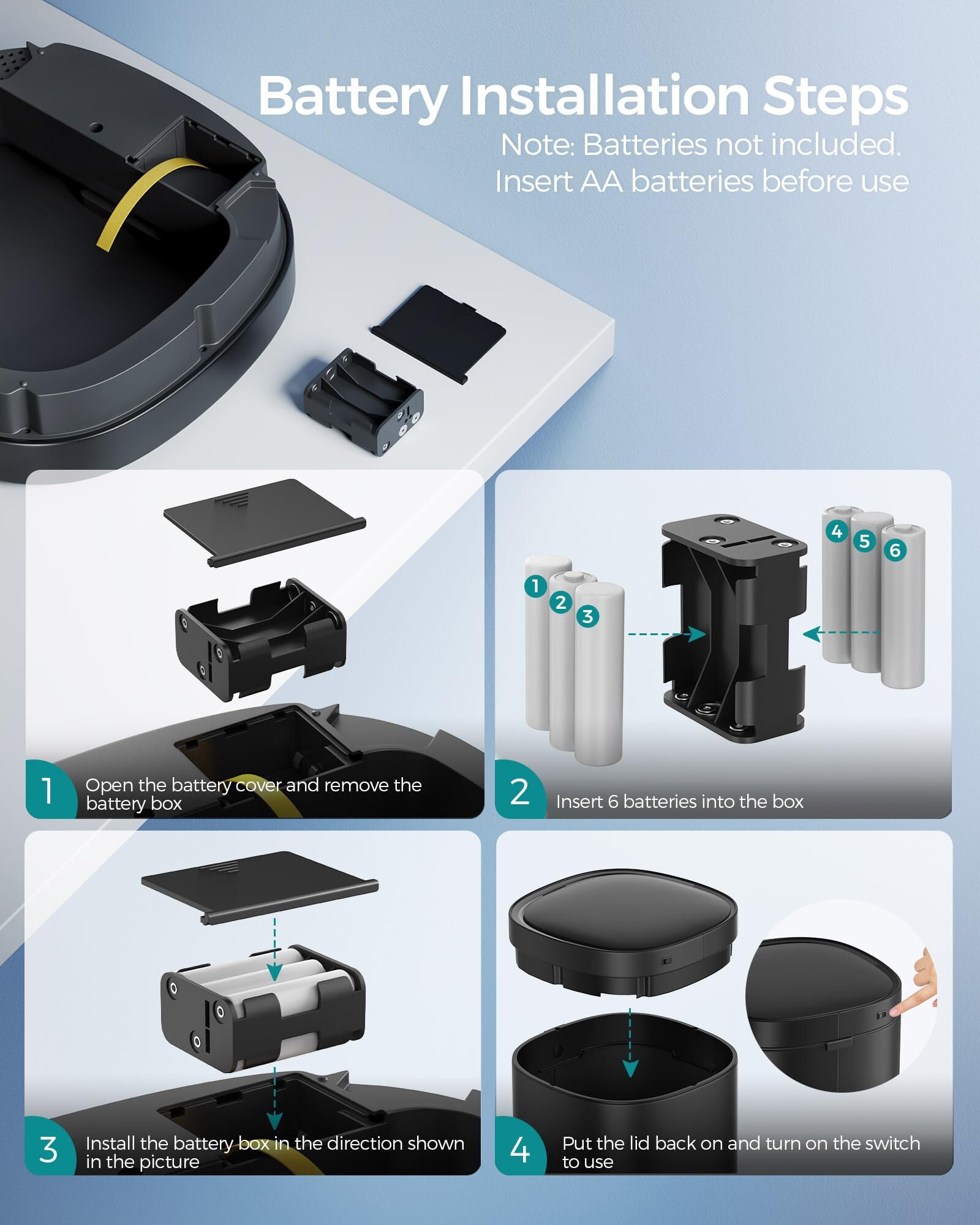 Battery Installation Steps

Note: Batteries not included.
Insert AA batteries before use

1
Open the battery cover and remove the battery box

1 2 3
4 5 6

2
Insert 6 batteries into the box

3
Install the battery box in the direction shown in the picture

4
Put the lid back on and turn on the switch to use