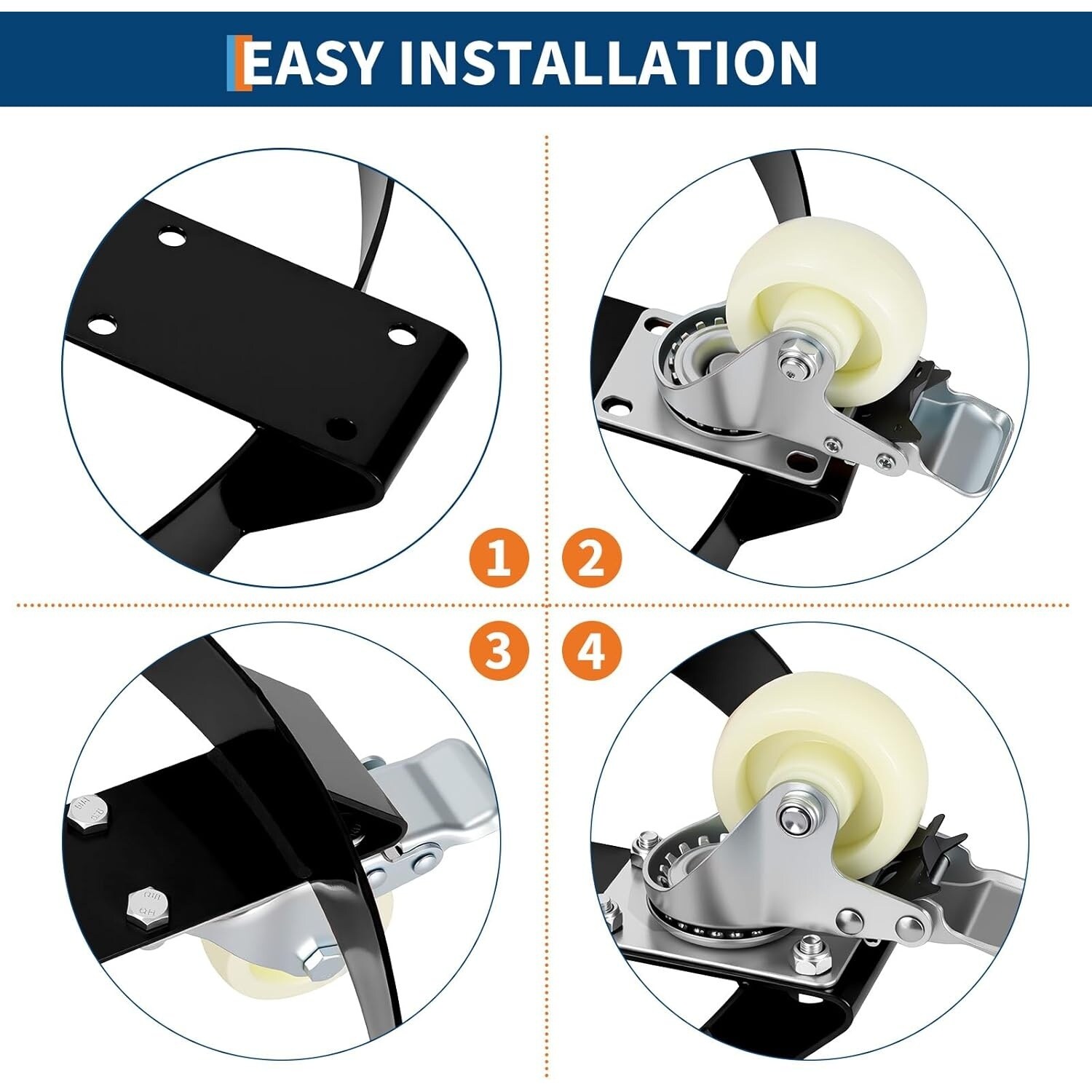 EASY INSTALLATION

1

2

3

4