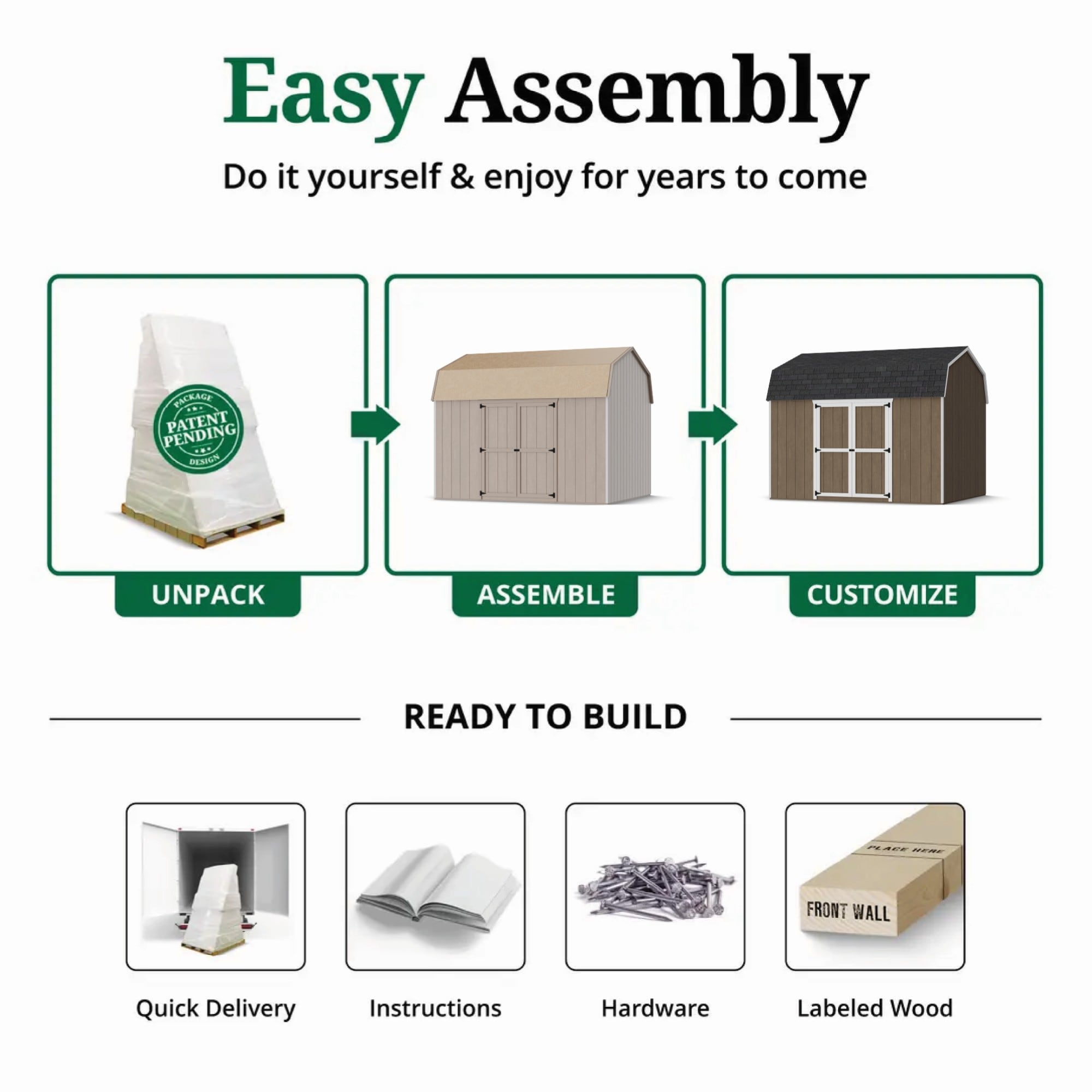 Easy Assembly

Do it yourself & enjoy for years to come

PACKAGE
PATENT PENDING
DESIGN

UNPACK

ASSEMBLE

CUSTOMIZE

READY TO BUILD

PLACE HERE

FRONT WALL

Quick Delivery

Instructions

Hardware

Labeled Wood