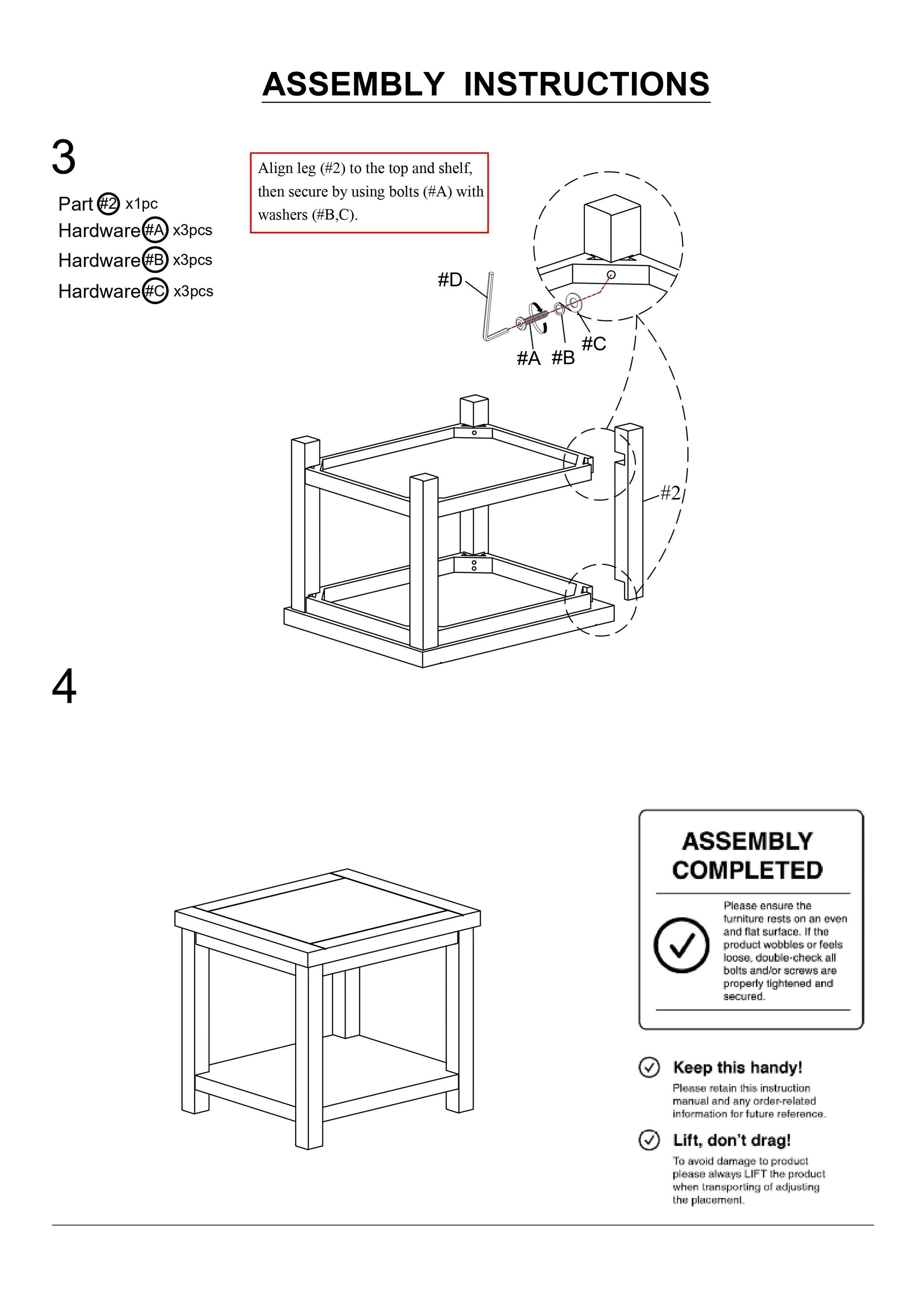 ASSEMBLY INSTRUCTIONS

3

Part #2 x1pc
Hardware #A x3pcs
Hardware #B x3pcs
Hardware #C x3pcs

Align leg (#2) to the top and shelf, then secure by using bolts (#A) with washers (#B,C).

#D
#A #B #C
#2

4

ASSEMBLY COMPLETED

Please ensure the furniture rests on an even and flat surface. If the product wobbles or feels loose, double-check all bolts and/or screws are properly tightened and secured.

Keep this handy!
Please retain this instruction manual and any order-related information for future reference.

Lift, don't drag!
To avoid damage to product please always LIFT the product when transporting of adjusting the placement.