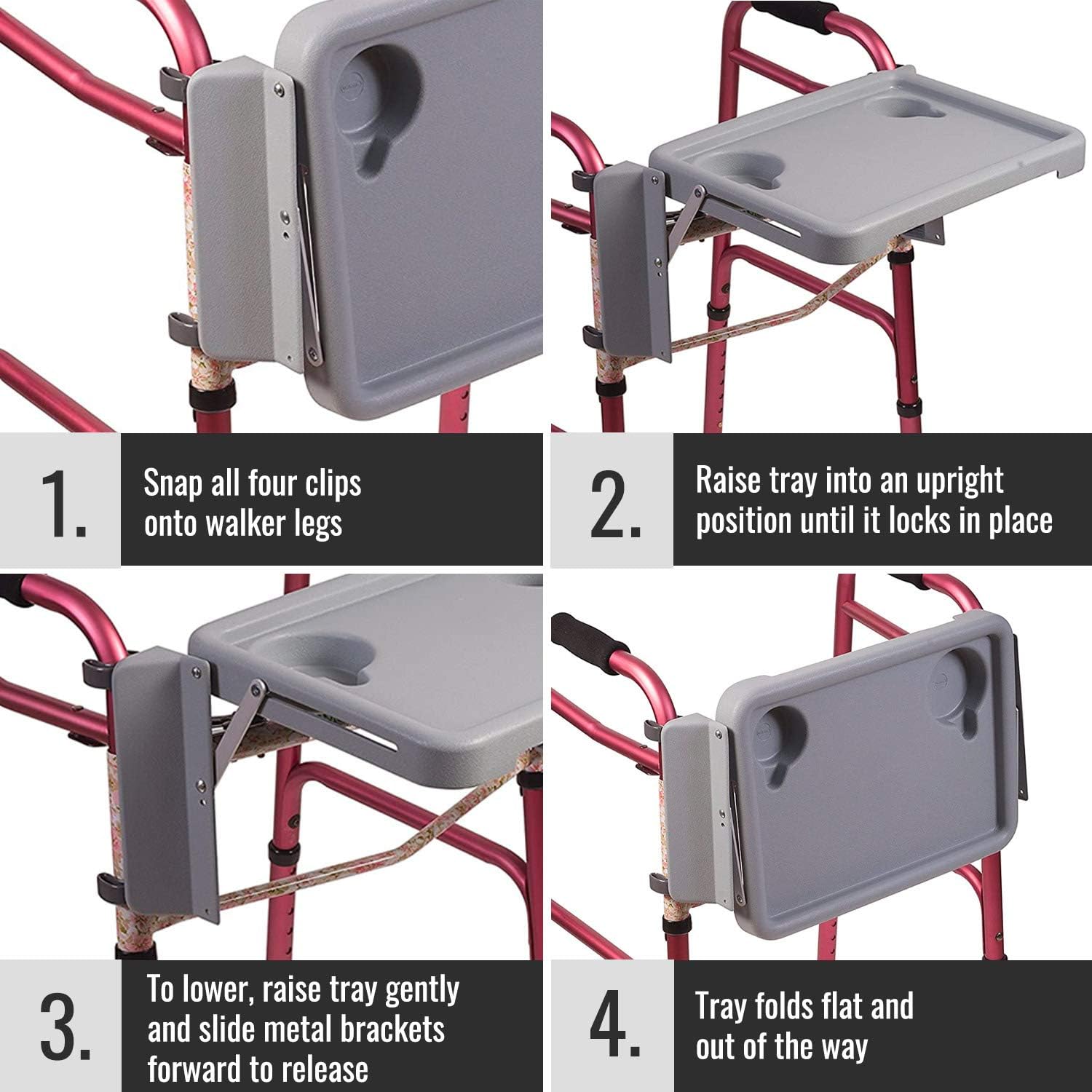 1.

Snap all four clips onto walker legs

2.

Raise tray into an upright position until it locks in place

3.

To lower, raise tray gently and slide metal brackets forward to release

4.

Tray folds flat and out of the way