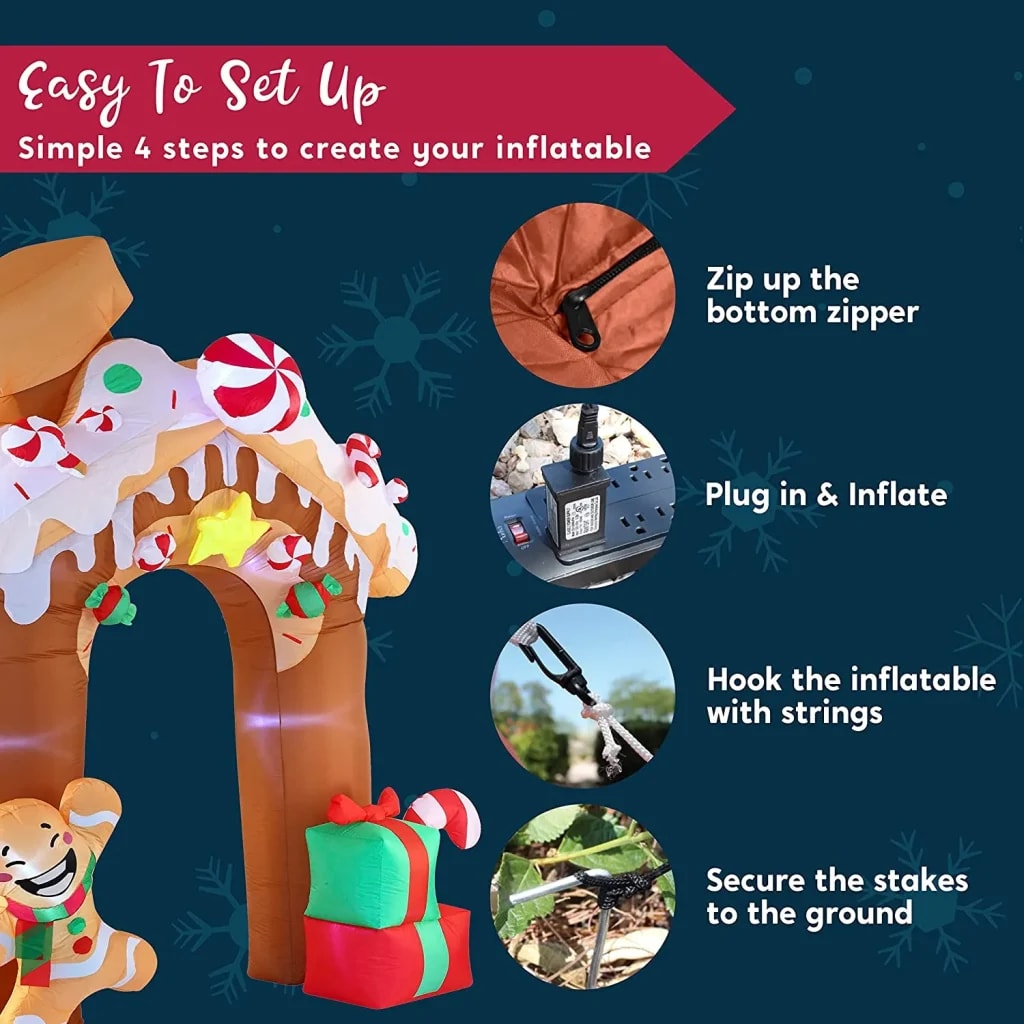 Easy To Set Up
Simple 4 steps to create your inflatable

Zip up the bottom zipper

Plug in & Inflate

Hook the inflatable with strings

Secure the stakes to the ground