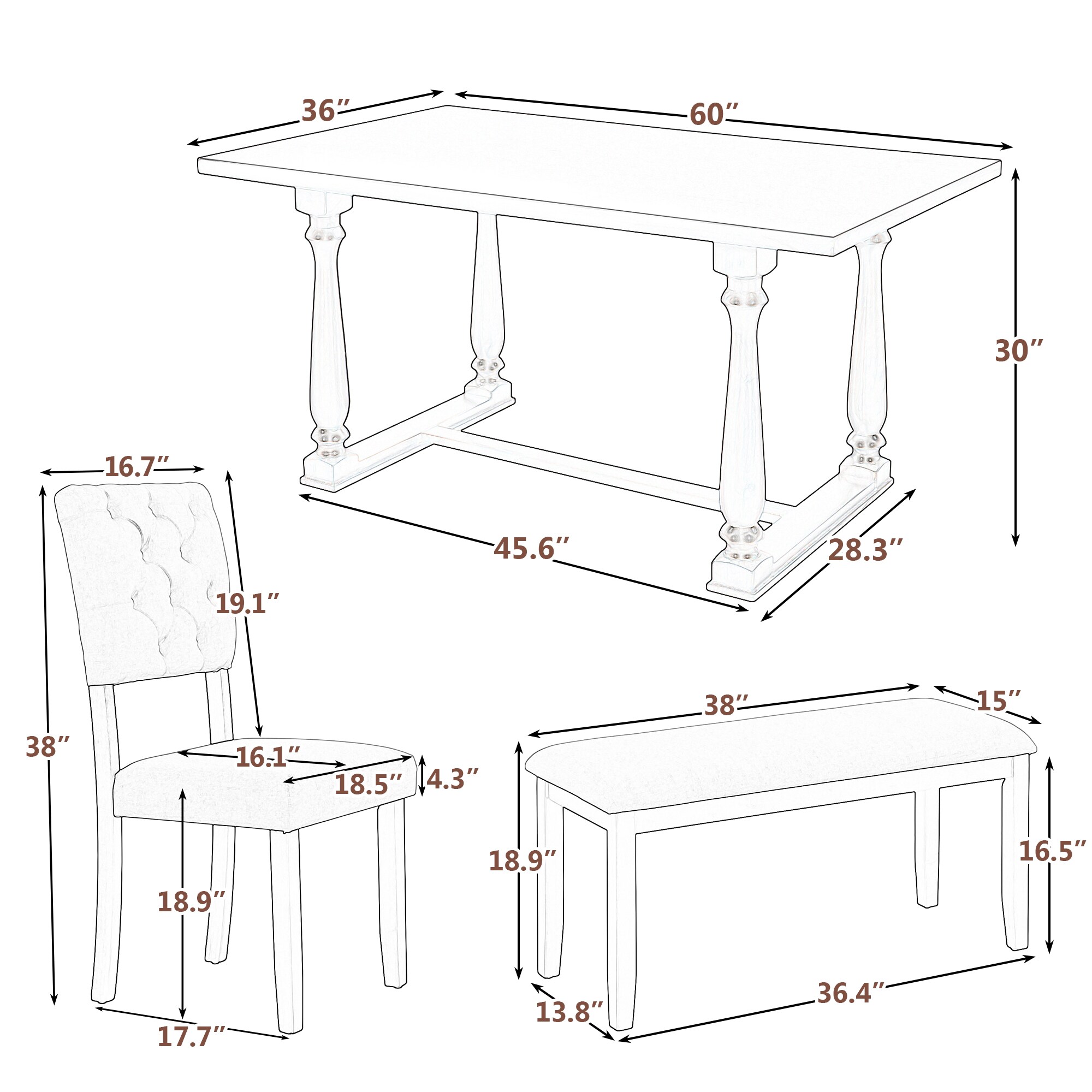 36″
60″
30″
45.6″
28.3″
16.7″
19.1″
38″
16.1″
18.5″
4.3″
18.9″
17.7″
38″
15″
18.9″
16.5″
13.8″
36.4″