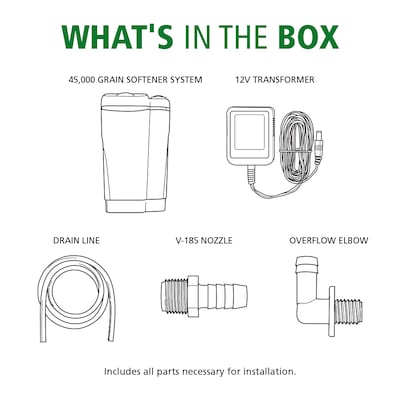 WHAT'S IN THE BOX

45,000 GRAIN SOFTENER SYSTEM

12V TRANSFORMER

DRAIN LINE

V-185 NOZZLE

OVERFLOW ELBOW

Includes all parts necessary for installation.