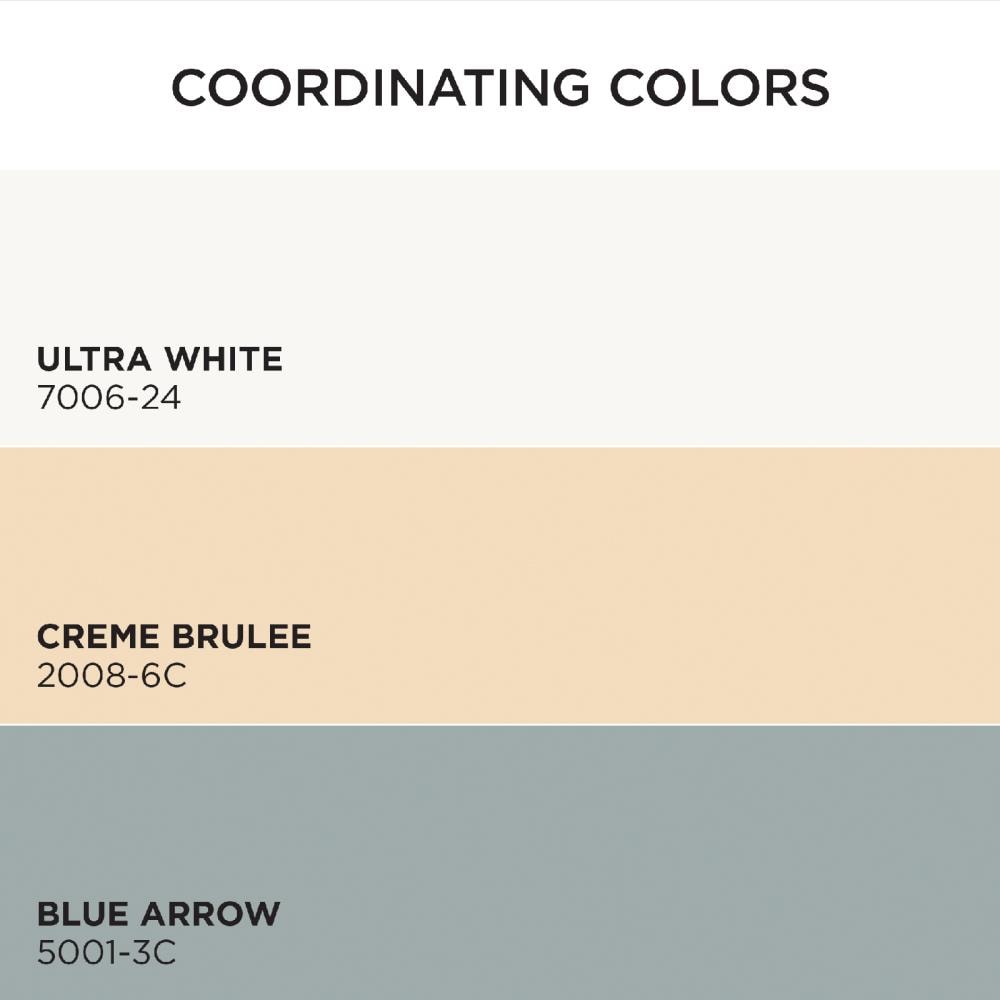 COORDINATING COLORS

ULTRA WHITE
7006-24

CREME BRULEE
2008-6C

BLUE ARROW
5001-3C