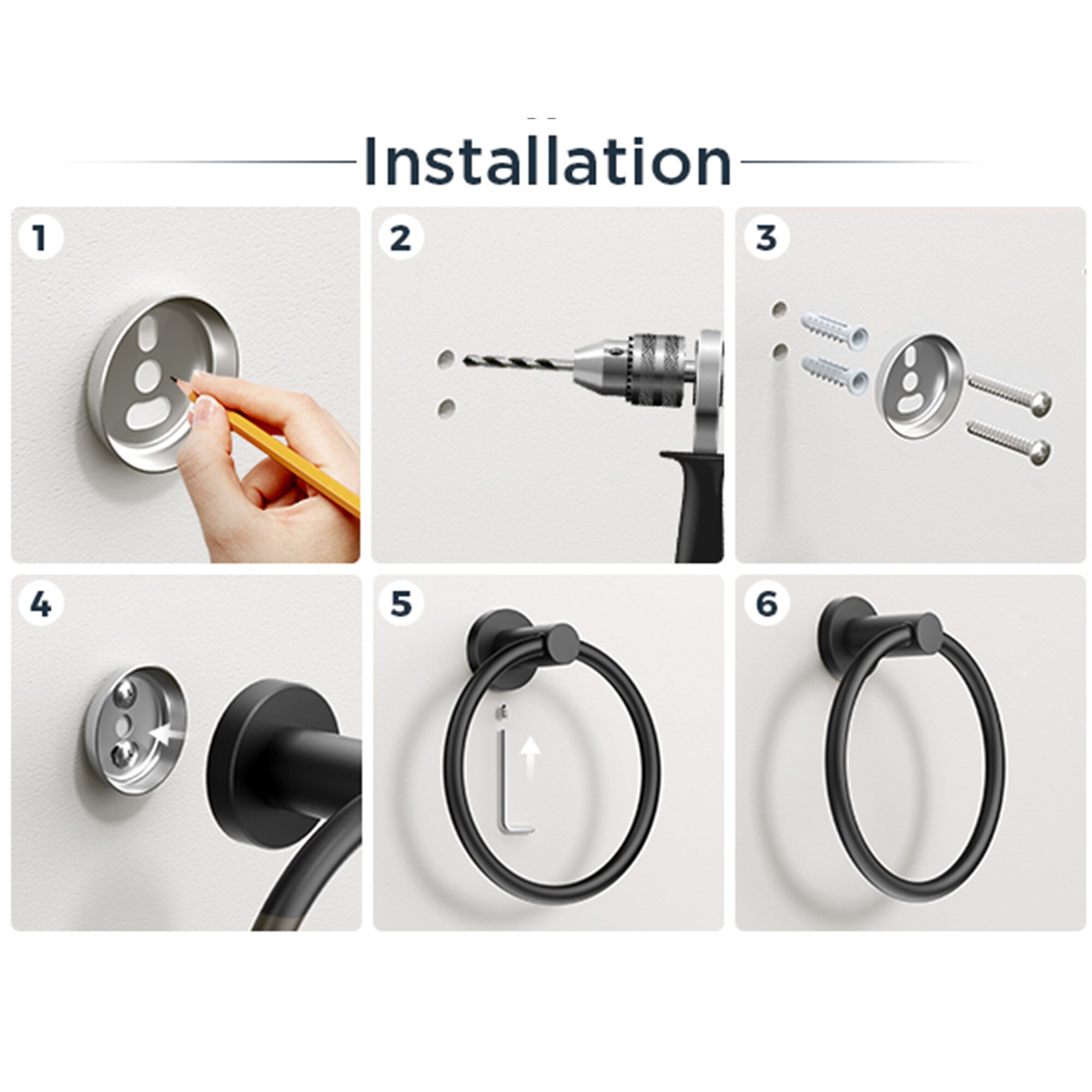 Installation

1

2

3

4

5

6