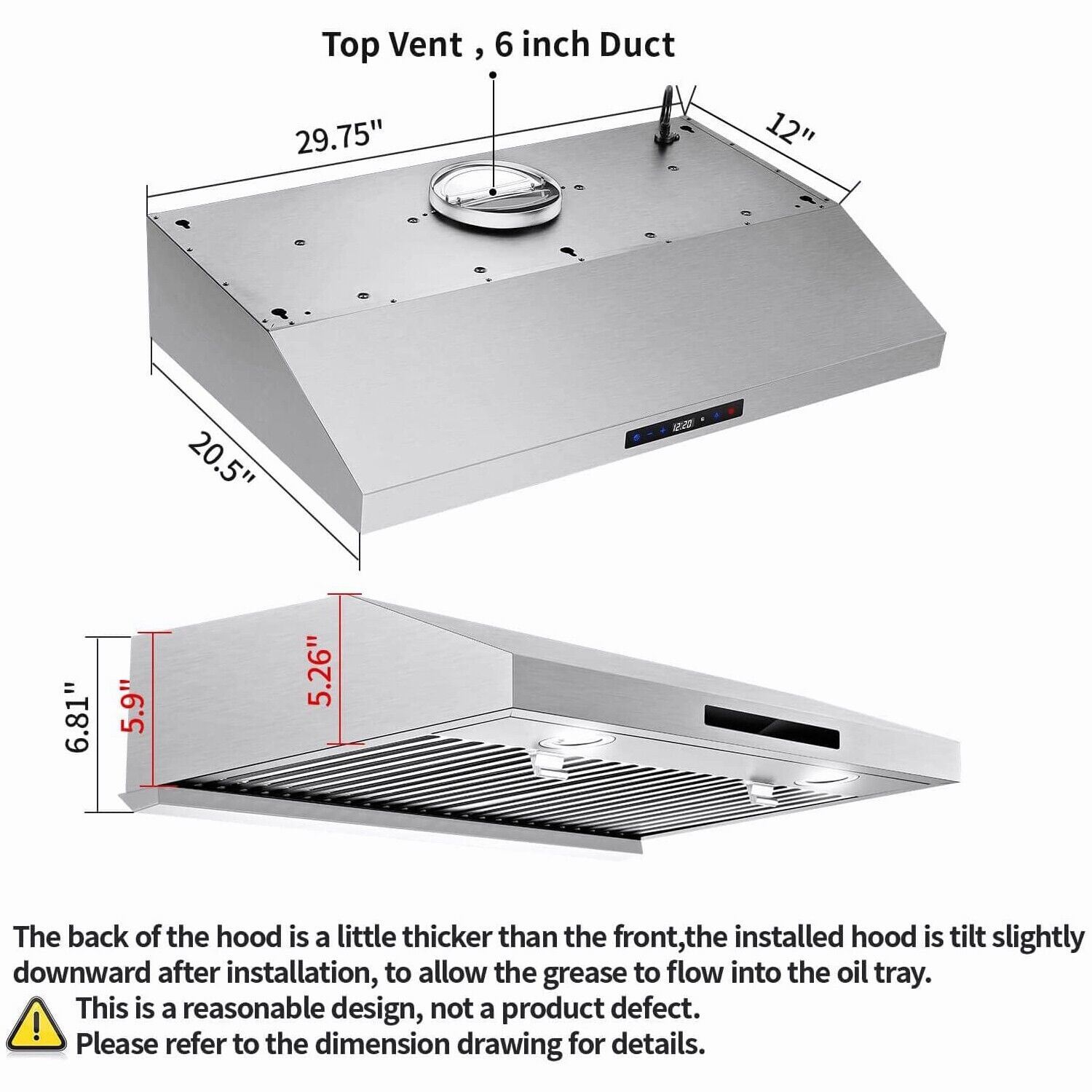 Top Vent , 6 inch Duct

29.75"

12"

20.5"

12:20

6.81"

5.9"

5.26"

The back of the hood is a little thicker than the front,the installed hood is tilt slightly downward after installation, to allow the grease to flow into the oil tray.

This is a reasonable design, not a product defect.
Please refer to the dimension drawing for details.